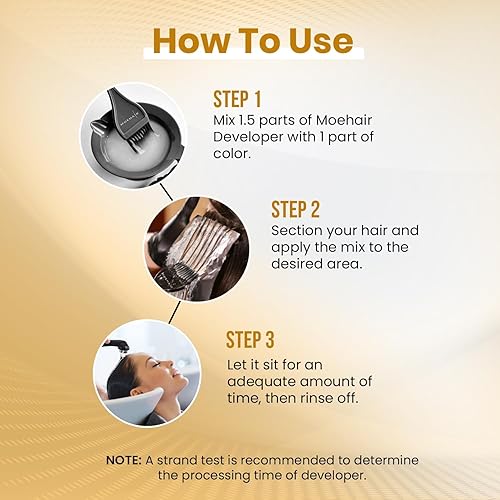 How To Use

MOEHAIR

STEP 1
Mix 1.5 parts of Moehair Developer with 1 part of color.

STEP 2
Section your hair and apply the mix to the desired area.

STEP 3
Let it sit for an adequate amount of time, then rinse off.

NOTE: A strand test is recommended to determine the processing time of developer.