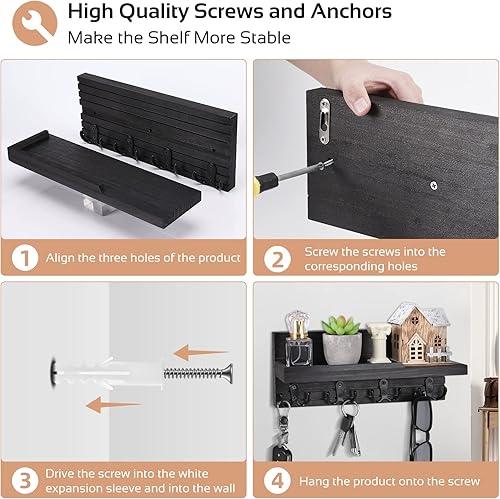 High Quality Screws and Anchors
Make the Shelf More Stable

1 Align the three holes of the product

2 Screw the screws into the corresponding holes

3 Drive the screw into the white expansion sleeve and into the wall

4 Hang the product onto the screw