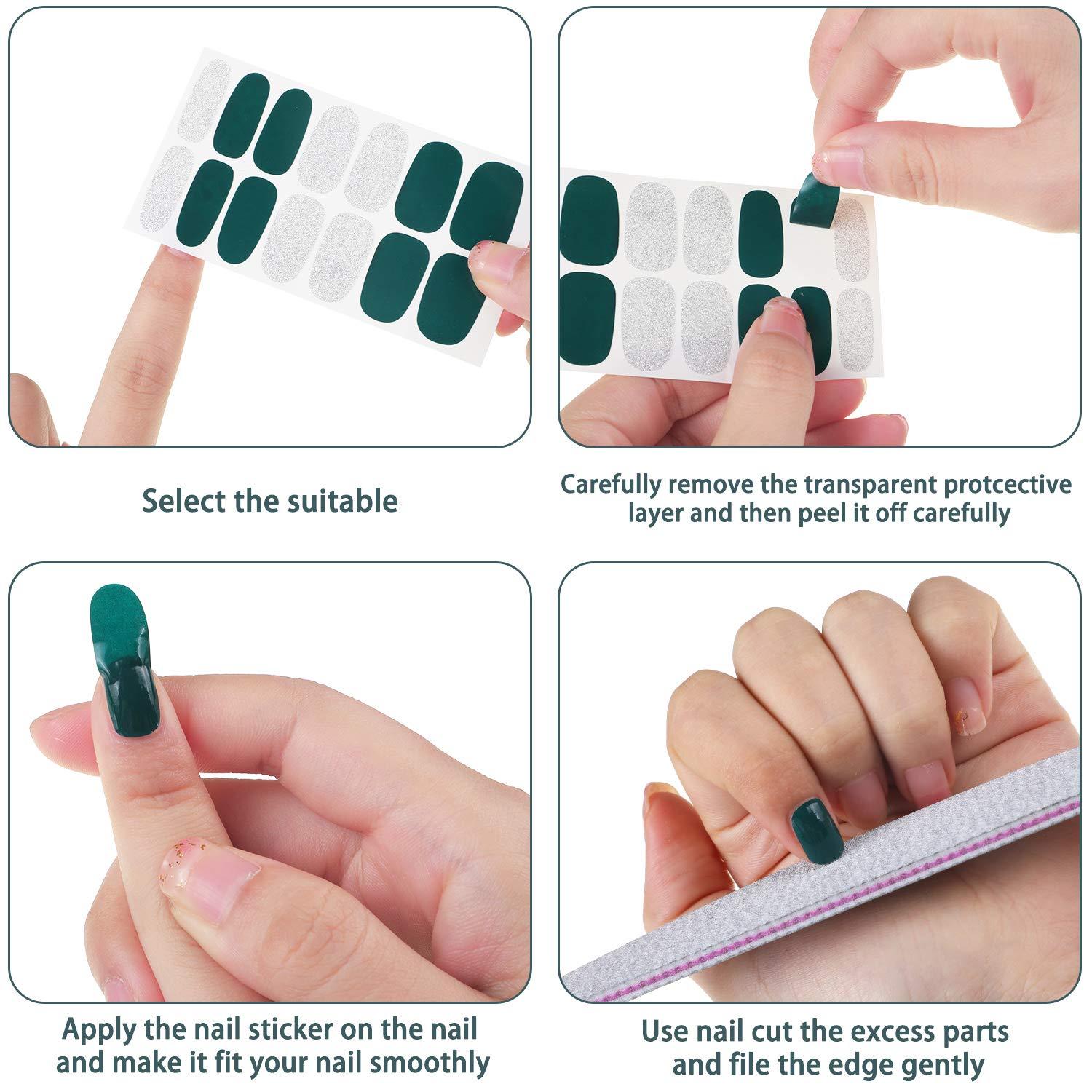 Select the suitable

Carefully remove the transparent protcective layer and then peel it off carefully

Apply the nail sticker on the nail and make it fit your nail smoothly

Use nail cut the excess parts and file the edge gently