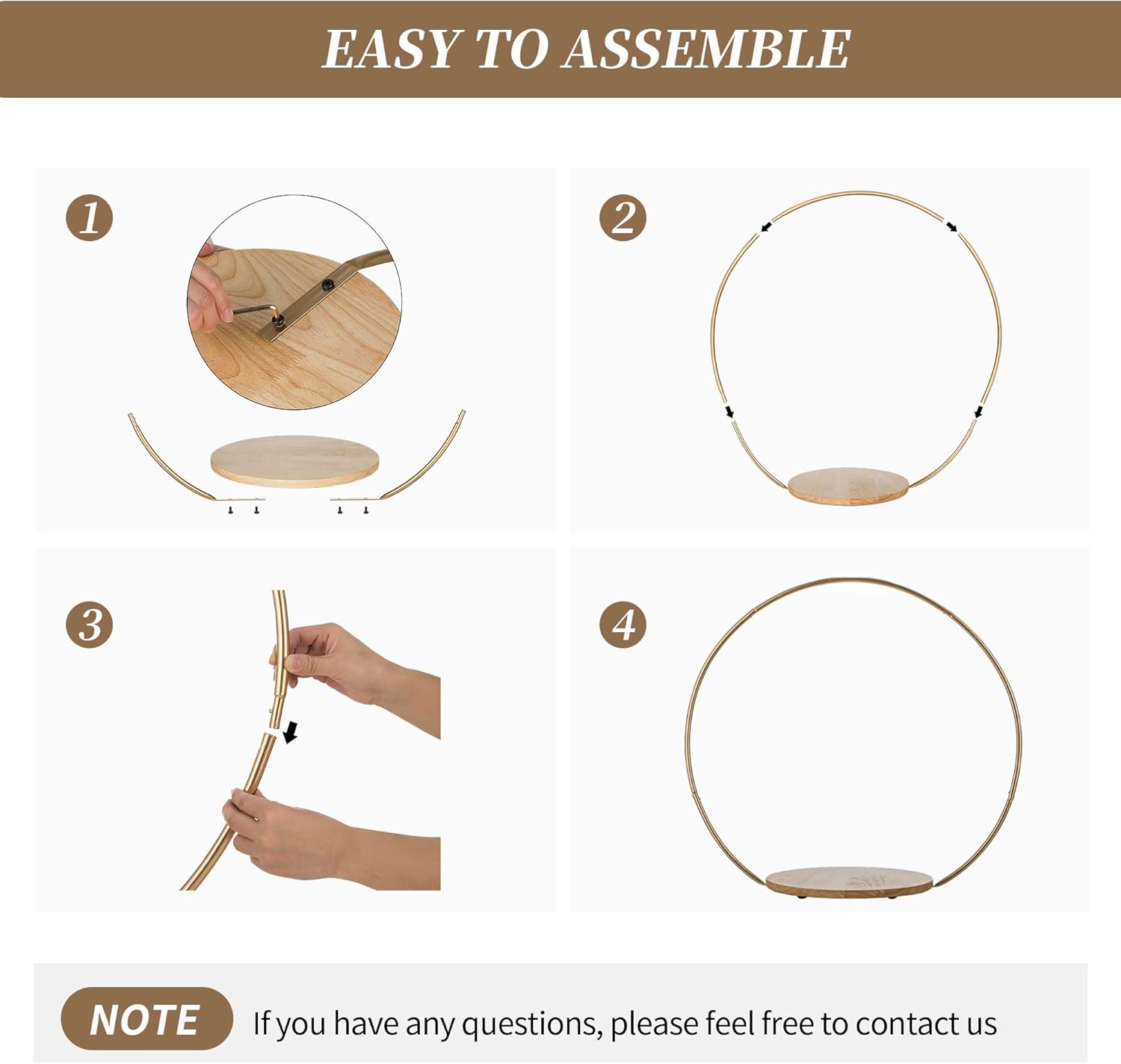 EASY TO ASSEMBLE

1

2

3

4

NOTE If you have any questions, please feel free to contact us