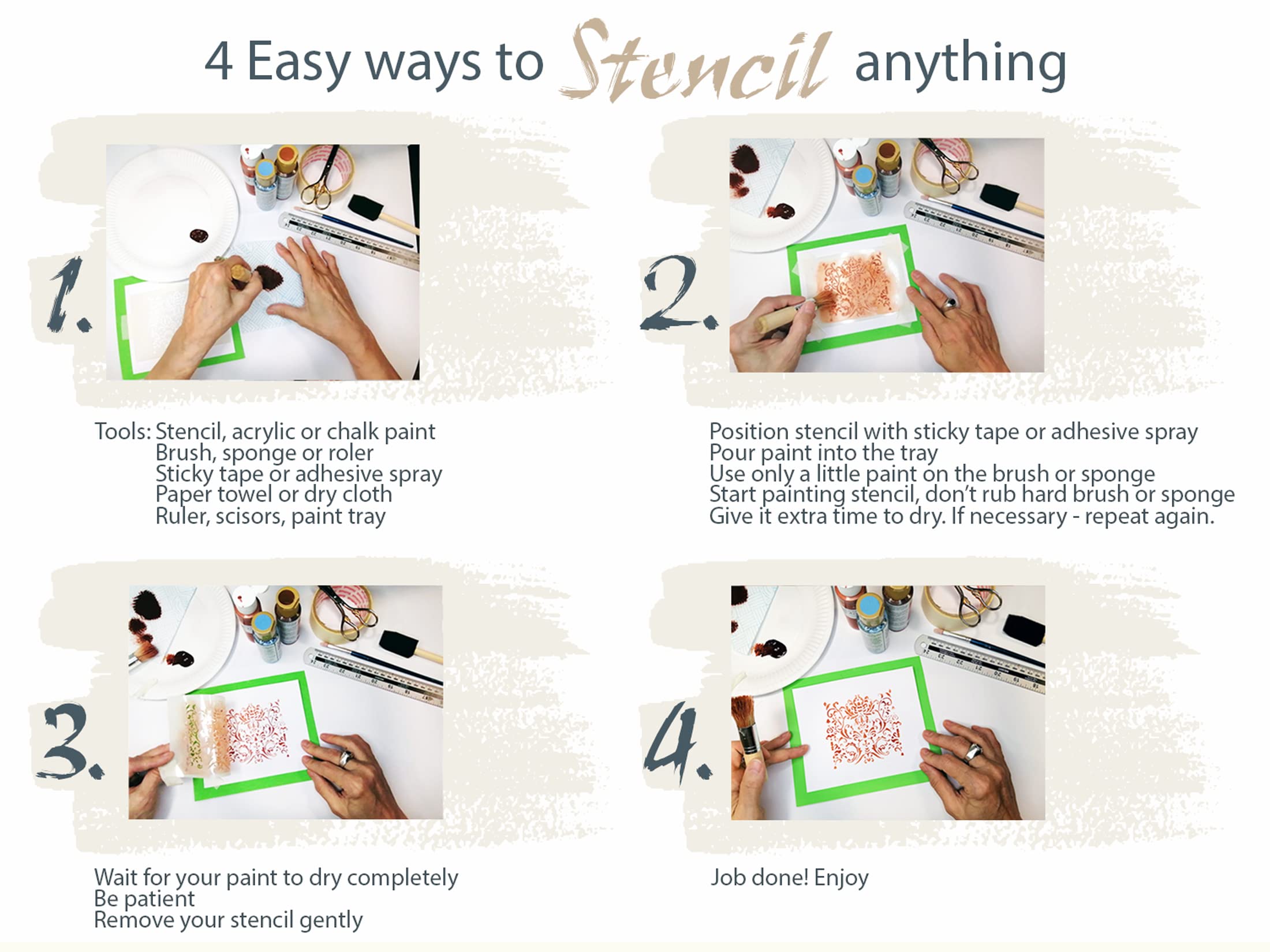 4 Easy ways to Stencil anything

1.

Tools: Stencil, acrylic or chalk paint
Brush, sponge or roler
Sticky tape or adhesive spray
Paper towel or dry cloth
Ruler, scisors, paint tray

2.

Position stencil with sticky tape or adhesive spray
Pour paint into the tray
Use only a little paint on the brush or sponge
Start painting stencil, don't rub hard brush or sponge
Give it extra time to dry. If necessary - repeat again.

3.

Wait for your paint to dry completely
Be patient
Remove your stencil gently

4.

Job done! Enjoy