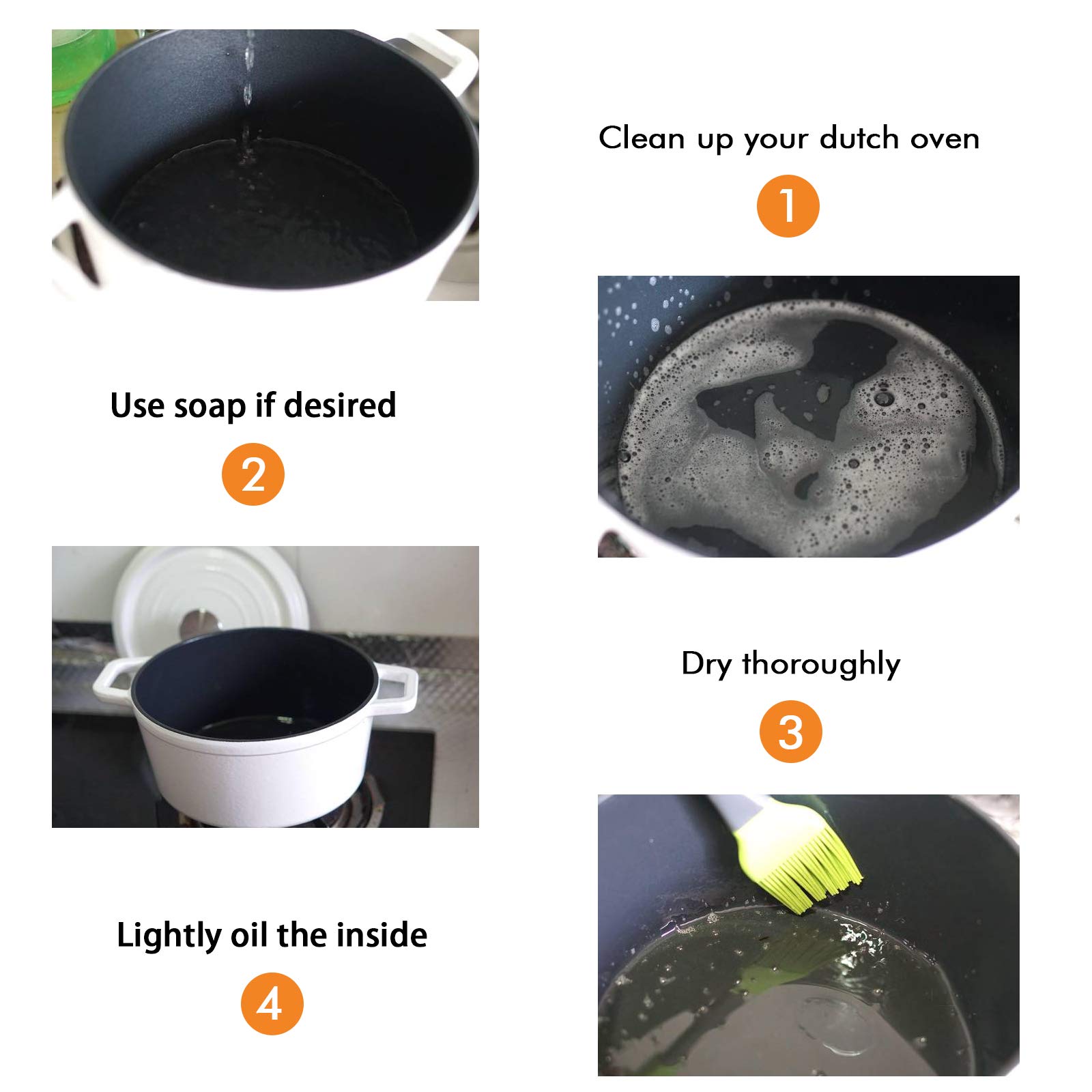 Clean up your dutch oven

1

Use soap if desired

2

Dry thoroughly

3

Lightly oil the inside

4