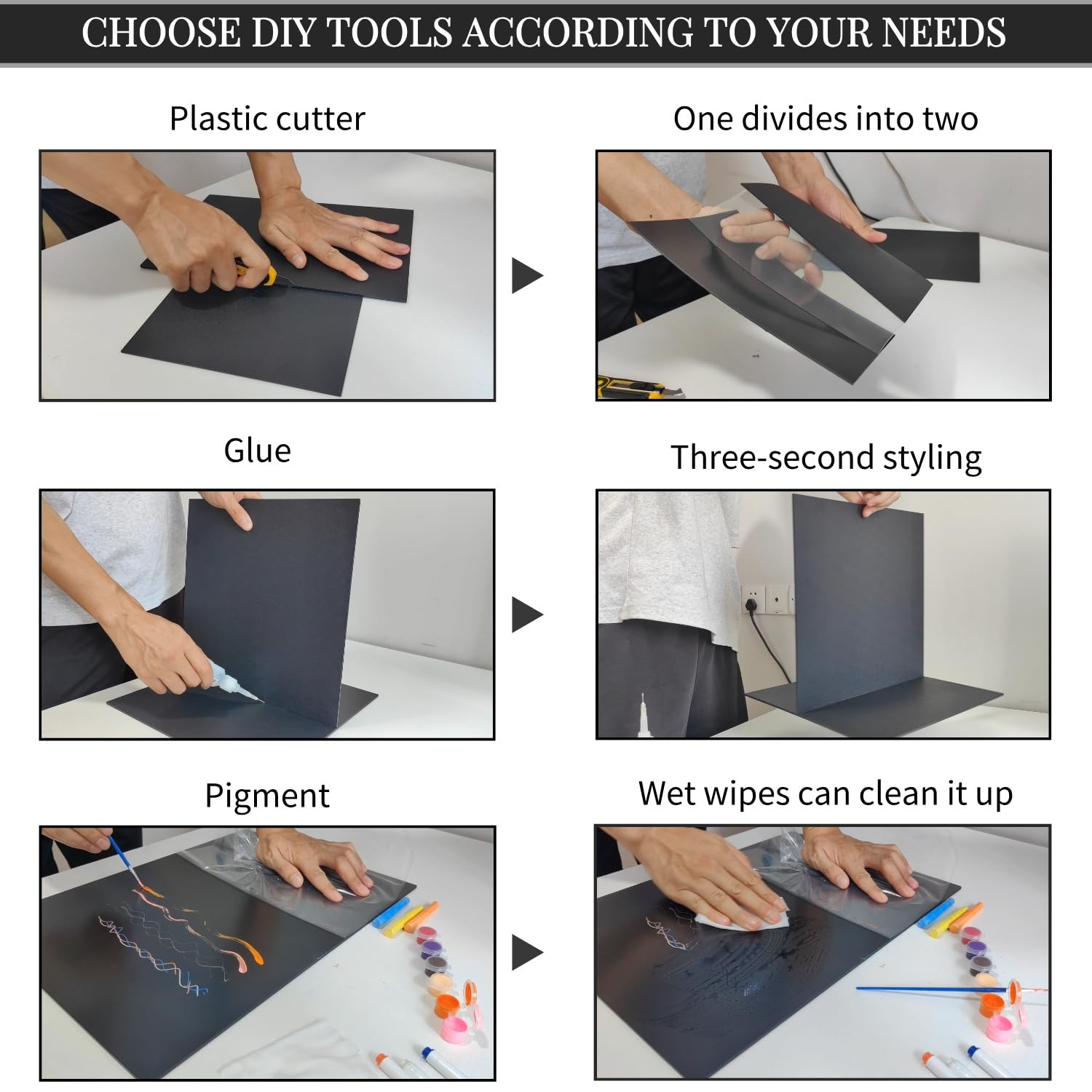 CHOOSE DIY TOOLS ACCORDING TO YOUR NEEDS

Plastic cutter

One divides into two

Glue

Three-second styling

Pigment

Wet wipes can clean it up