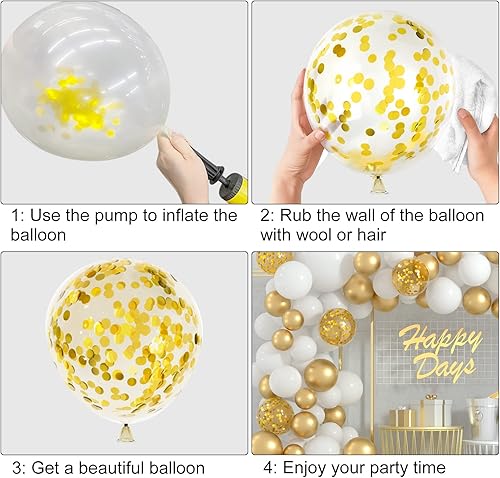 1: Use the pump to inflate the balloon

2: Rub the wall of the balloon with wool or hair

3: Get a beautiful balloon

Happy Days

4: Enjoy your party time