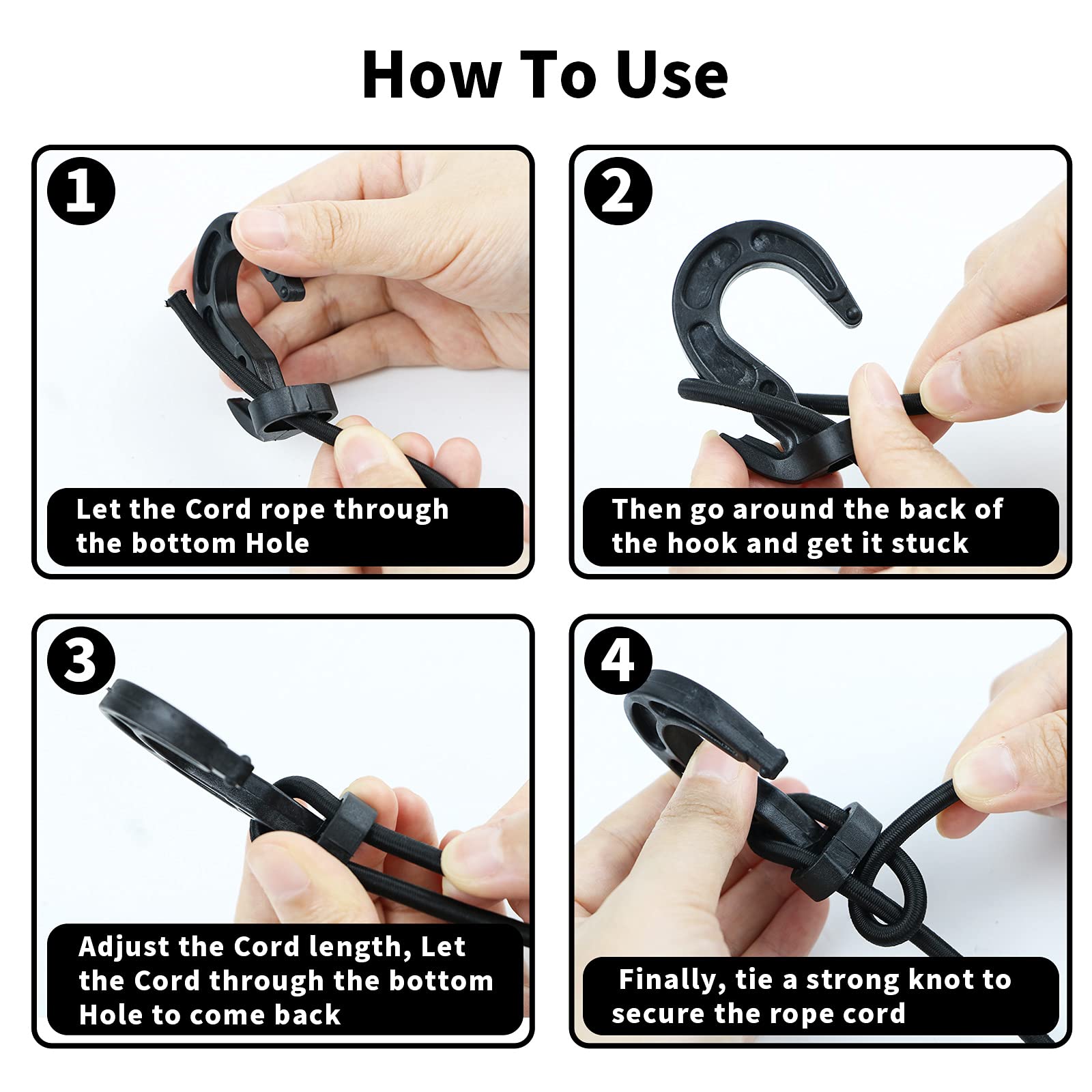 How To Use

1

Let the Cord rope through the bottom Hole

2

Then go around the back of the hook and get it stuck

3

Adjust the Cord length, Let the Cord through the bottom Hole to come back

4

Finally, tie a strong knot to secure the rope cord