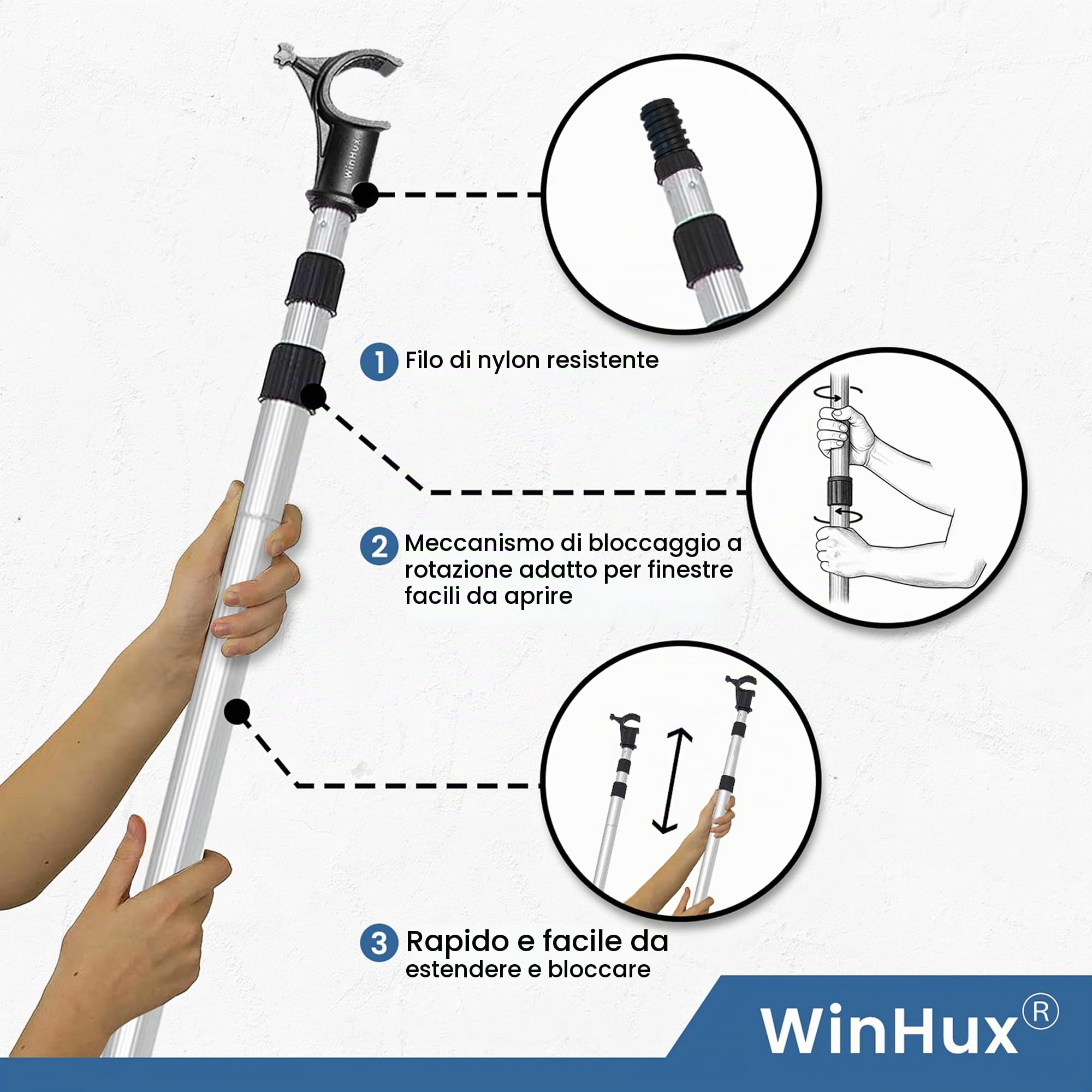 WinHux

1 Filo di nylon resistente

2 Meccanismo di bloccaggio a rotazione adatto per finestre facili da aprire

3 Rapido e facile da estendere e bloccare

WinHux®