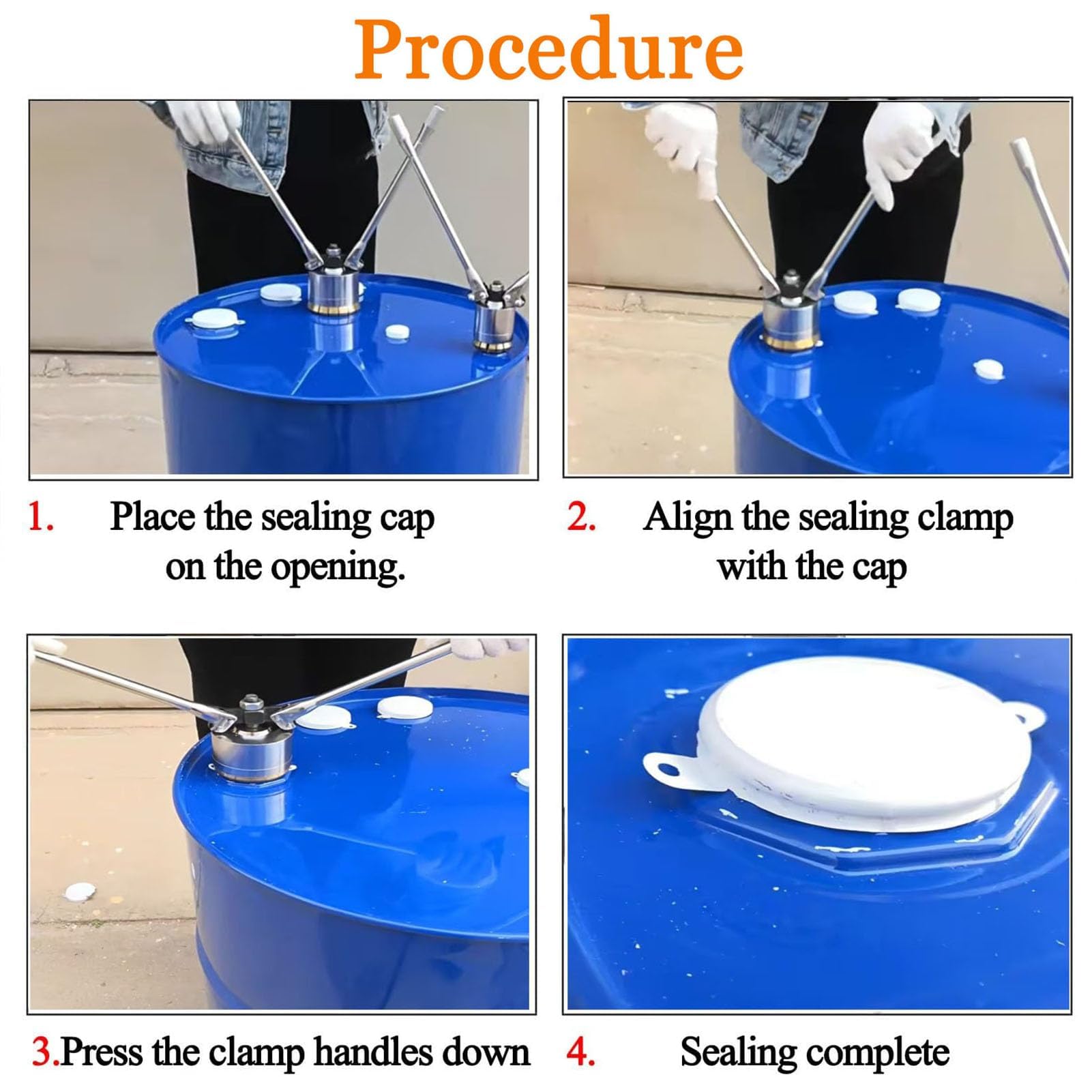 Procedure

1. Place the sealing cap on the opening.

2. Align the sealing clamp with the cap

3.Press the clamp handles down

4. Sealing complete