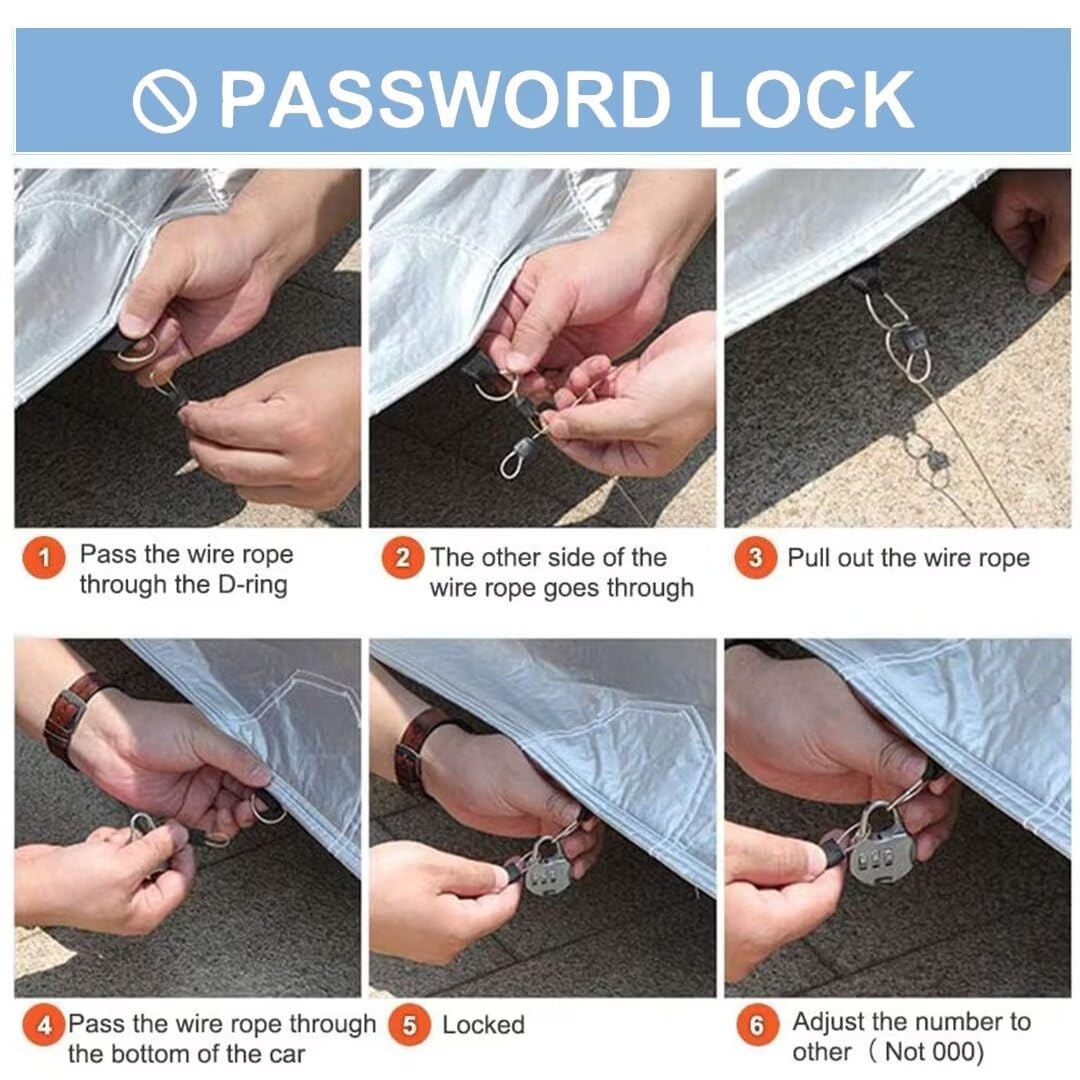 PASSWORD LOCK

1 Pass the wire rope through the D-ring

2 The other side of the wire rope goes through

3 Pull out the wire rope

4 Pass the wire rope through the bottom of the car

5 Locked

6 Adjust the number to other（Not 000)