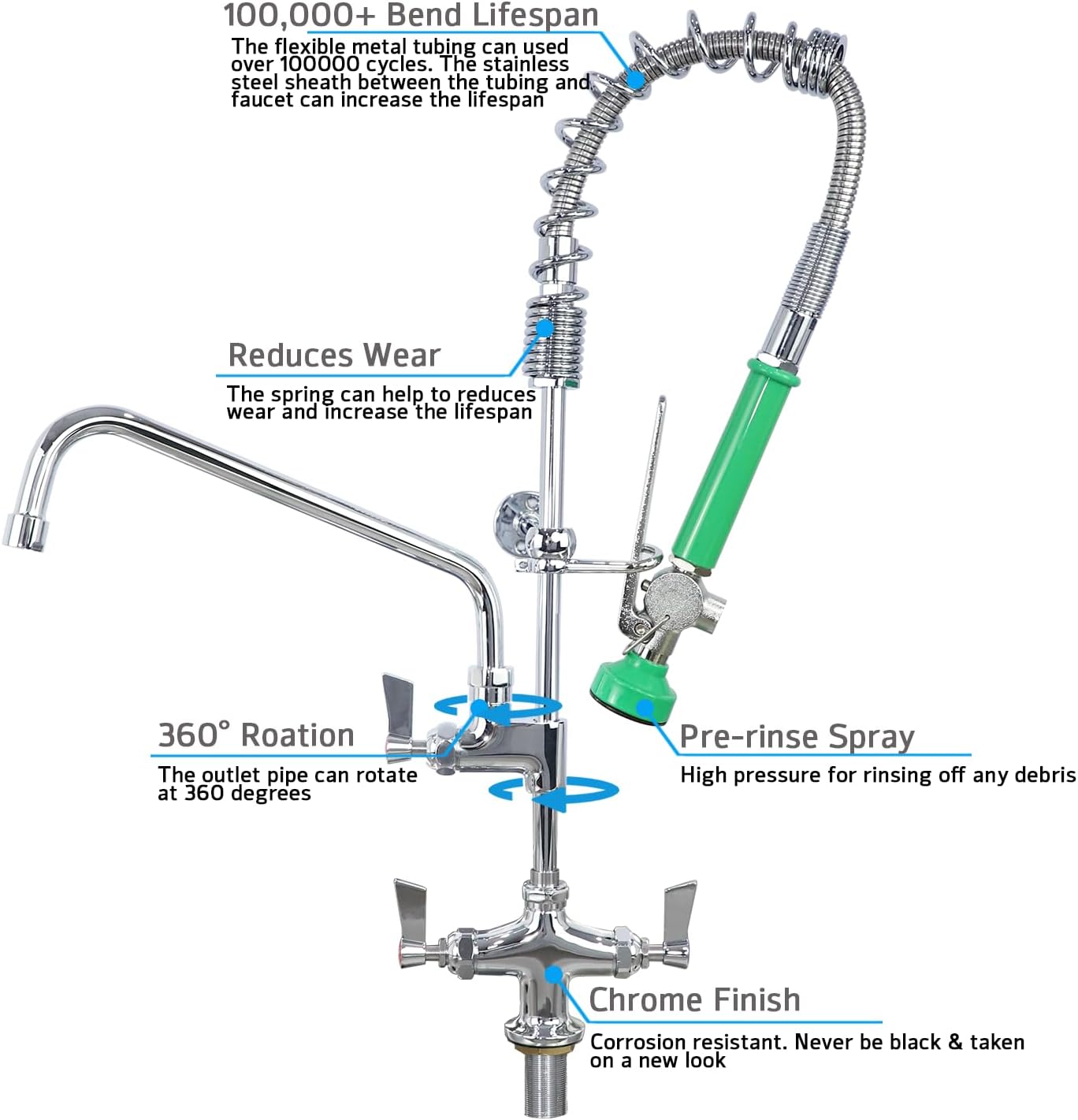 100,000+ Bend Lifespan

The flexible metal tubing can used over 100000 cycles. The stainless steel sheath between the tubing and faucet can increase the lifespan

Reduces Wear

The spring can help to reduces wear and increase the lifespan

360° Roation

The outlet pipe can rotate at 360 degrees

Pre-rinse Spray

High pressure for rinsing off any debris

Chrome Finish

Corrosion resistant. Never be black & taken on a new look