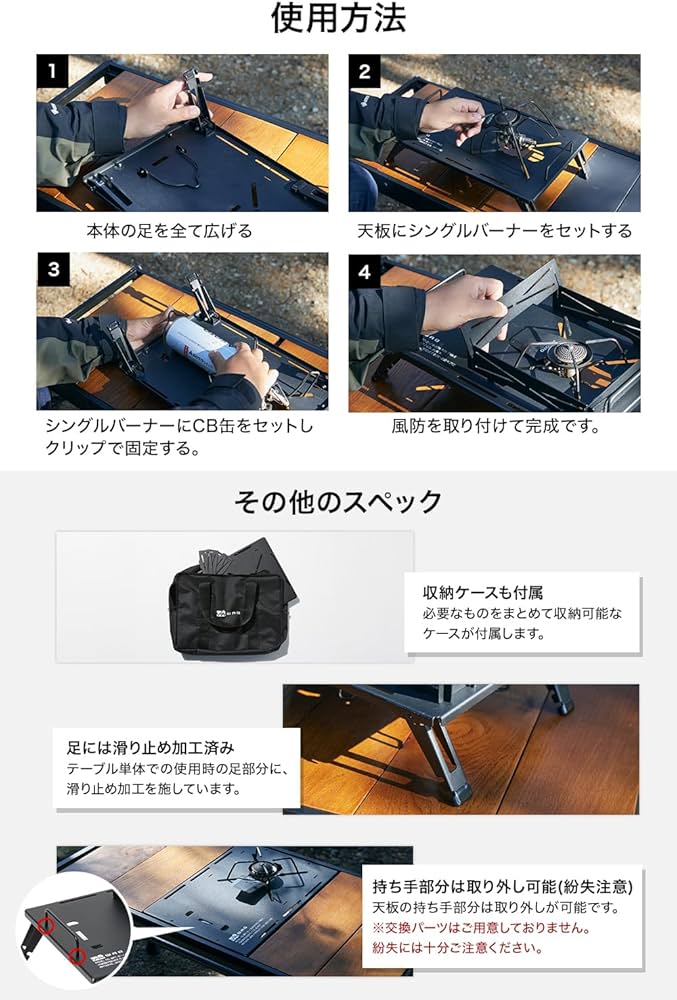 使用方法

1

本体の足を全て広げる

2

天板にシングルバーナーをセットする

3

シングルバーナーにCB缶をセットしクリップで固定する。

4

風防を取り付けて完成です。

その他のスペック

収納ケースも付属
必要なものをまとめて収納可能なケースが付属します。

足には滑り止め加工済み
テーブル単体での使用時の足部分に、滑り止め加工を施しています。

持ち手部分は取り外し可能(紛失注意)
天板の持ち手部分は取り外しが可能です。
※交換パーツはご用意しておりません。
紛失には十分ご注意ください。