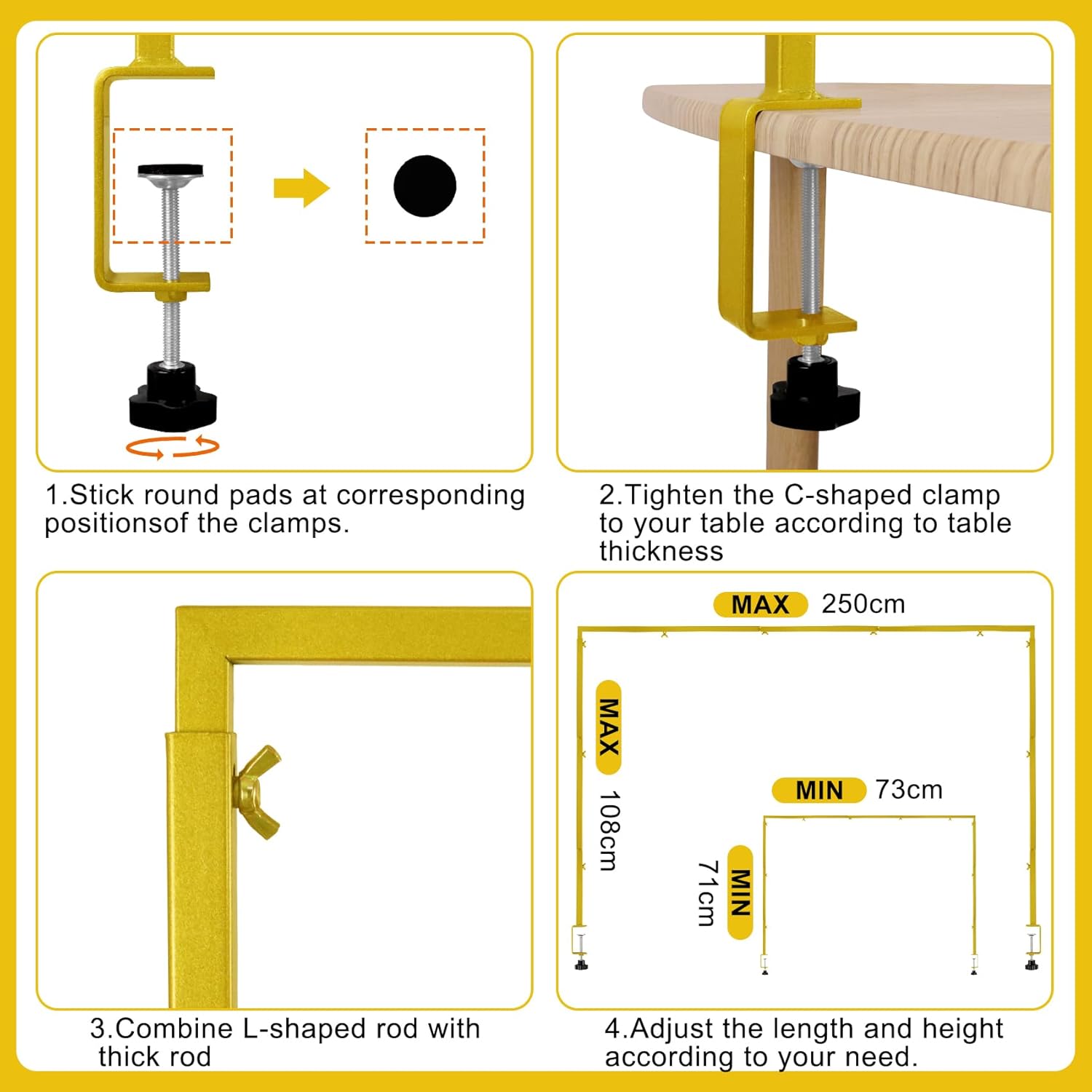 1.Stick round pads at corresponding positionsof the clamps.

2.Tighten the C-shaped clamp to your table according to table thickness

MAX 250cm

MAX 108cm

MIN 73cm

MIN 71cm

3.Combine L-shaped rod with thick rod

4.Adjust the length and height according to your need.