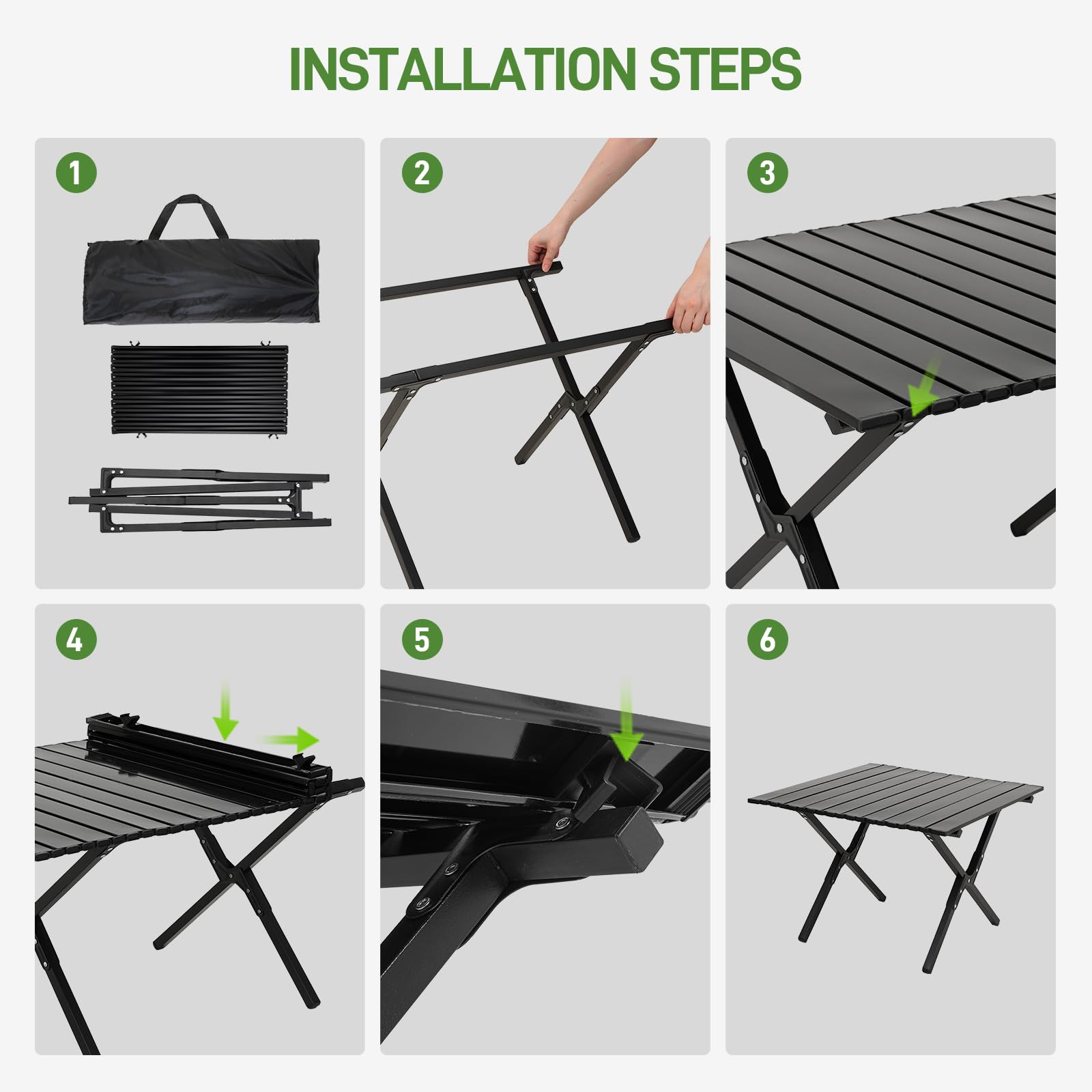 INSTALLATION STEPS

1

2

3

4

5

6