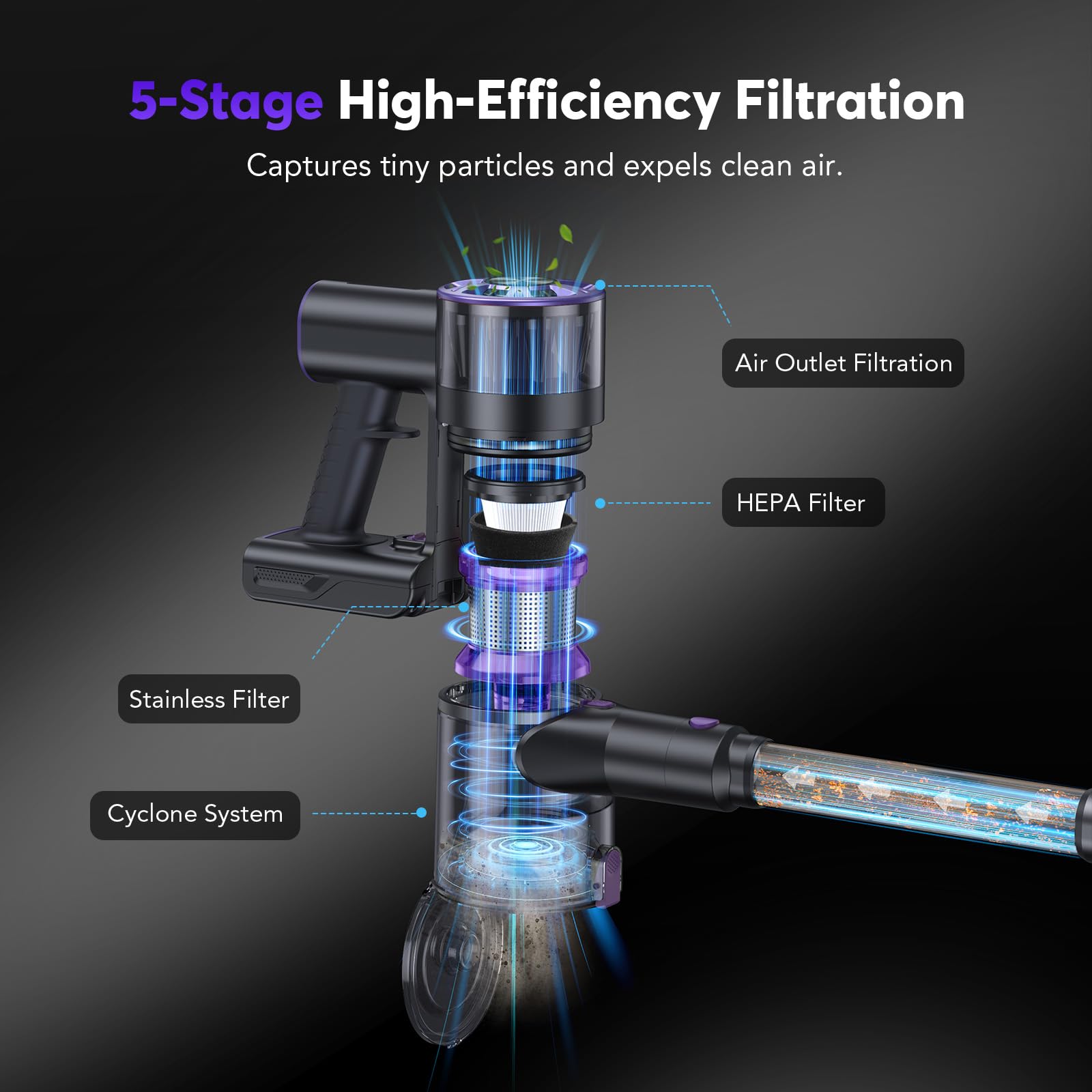 5-Stage High-Efficiency Filtration

Captures tiny particles and expels clean air.

Air Outlet Filtration

HEPA Filter

Stainless Filter

Cyclone System