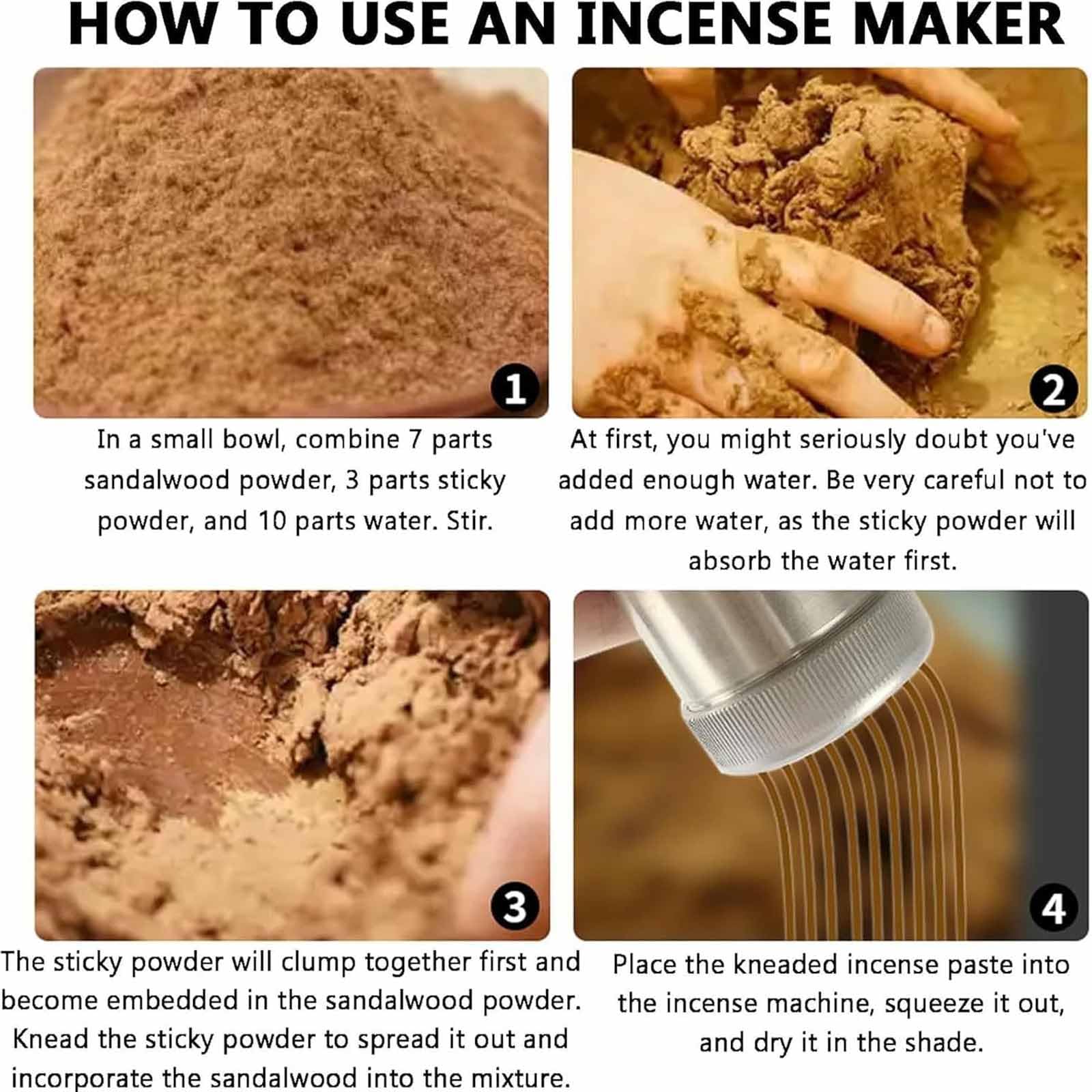 HOW TO USE AN INCENSE MAKER

1

In a small bowl, combine 7 parts sandalwood powder, 3 parts sticky powder, and 10 parts water. Stir.

2

At first, you might seriously doubt you've added enough water. Be very careful not to add more water, as the sticky powder will absorb the water first.

3

The sticky powder will clump together first and become embedded in the sandalwood powder. Knead the sticky powder to spread it out and incorporate the sandalwood into the mixture.

4

Place the kneaded incense paste into the incense machine, squeeze it out, and dry it in the shade.