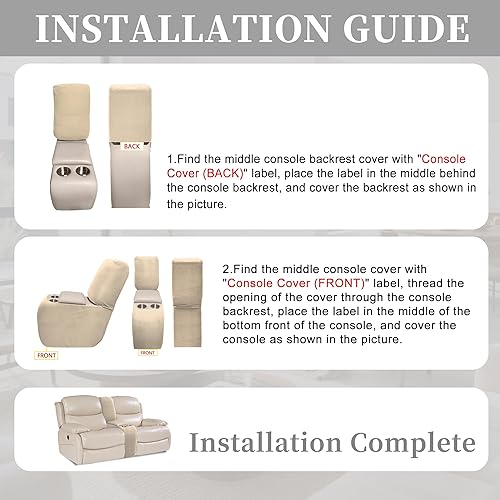 INSTALLATION GUIDE

BACK

1.Find the middle console backrest cover with "Console Cover (BACK)" label, place the label in the middle behind the console backrest, and cover the backrest as shown in the picture.

FRONT

FRONT

2.Find the middle console cover with "Console Cover (FRONT)" label, thread the opening of the cover through the console backrest, place the label in the middle of the bottom front of the console, and cover the console as shown in the picture.

Installation Complete