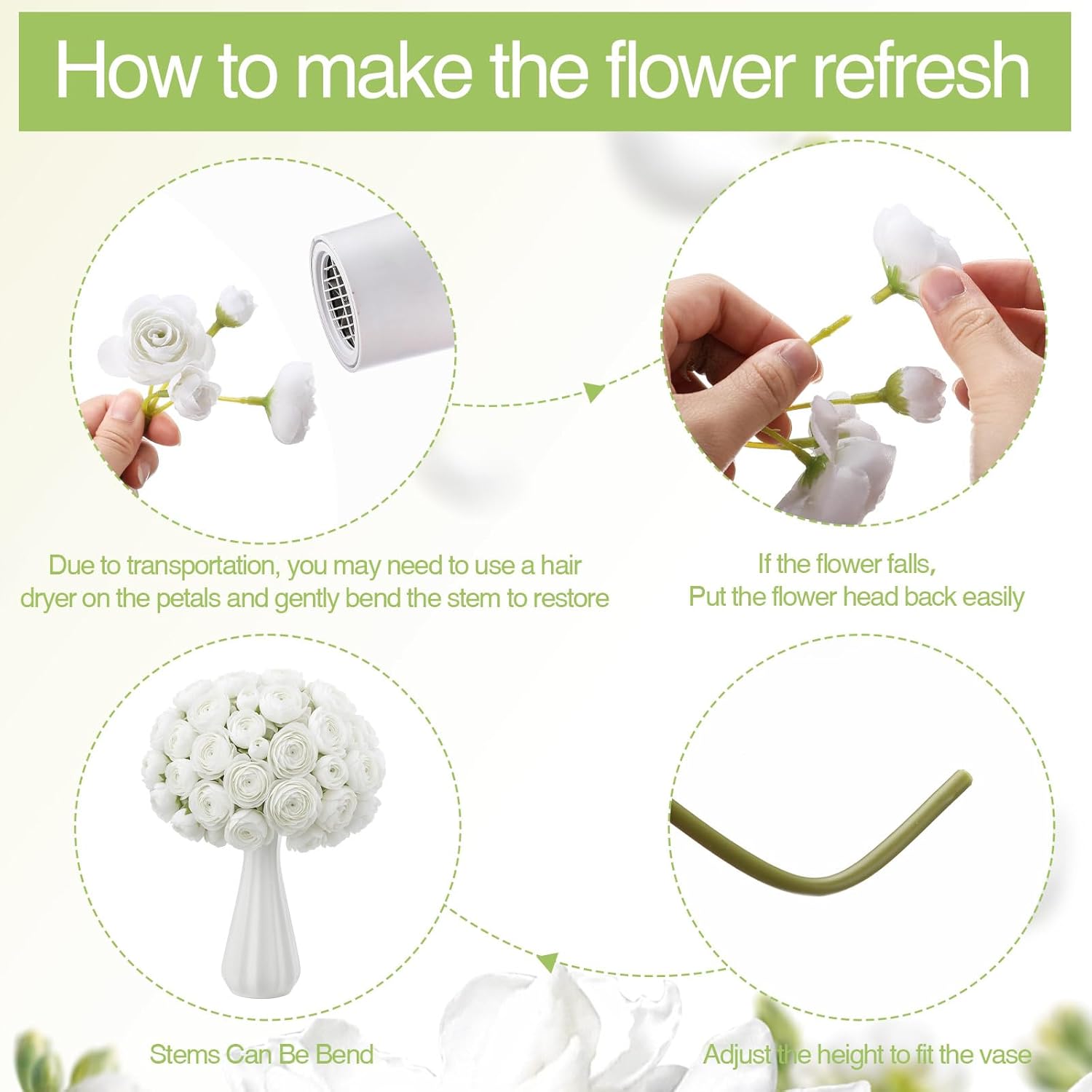 How to make the flower refresh

Due to transportation, you may need to use a hair dryer on the petals and gently bend the stem to restore

If the flower falls, Put the flower head back easily

Stems Can Be Bend

Adjust the height to fit the vase