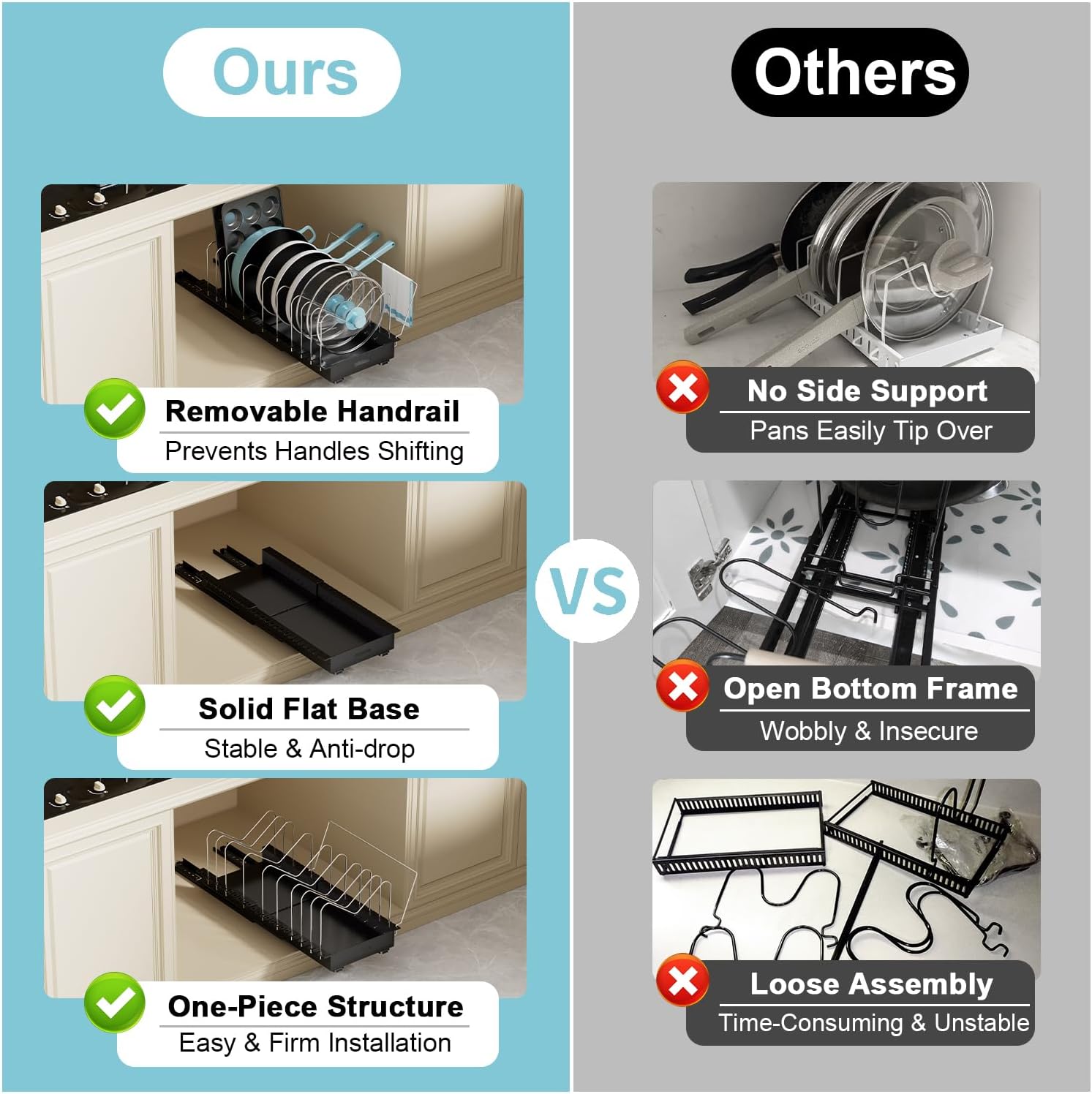 Ours

Removable Handrail
Prevents Handles Shifting

Solid Flat Base
Stable & Anti-drop

One-Piece Structure
Easy & Firm Installation

VS

Others

No Side Support
Pans Easily Tip Over

Open Bottom Frame
Wobbly & Insecure

Loose Assembly
Time-Consuming & Unstable