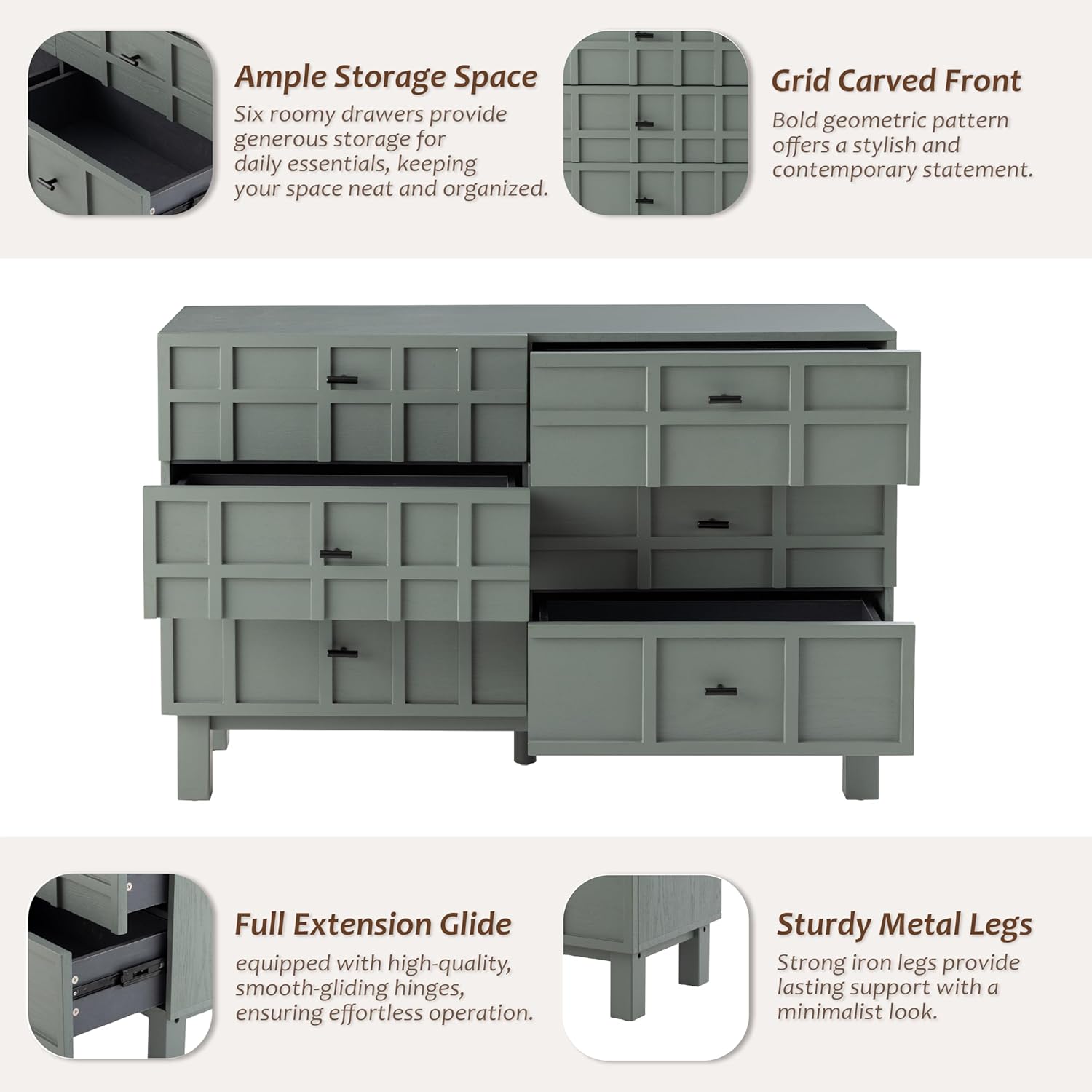 Ample Storage Space

Six roomy drawers provide generous storage for daily essentials, keeping your space neat and organized.

Grid Carved Front

Bold geometric pattern offers a stylish and contemporary statement.

Full Extension Glide

equipped with high-quality, smooth-gliding hinges, ensuring effortless operation.

Sturdy Metal Legs

Strong iron legs provide lasting support with a minimalist look.