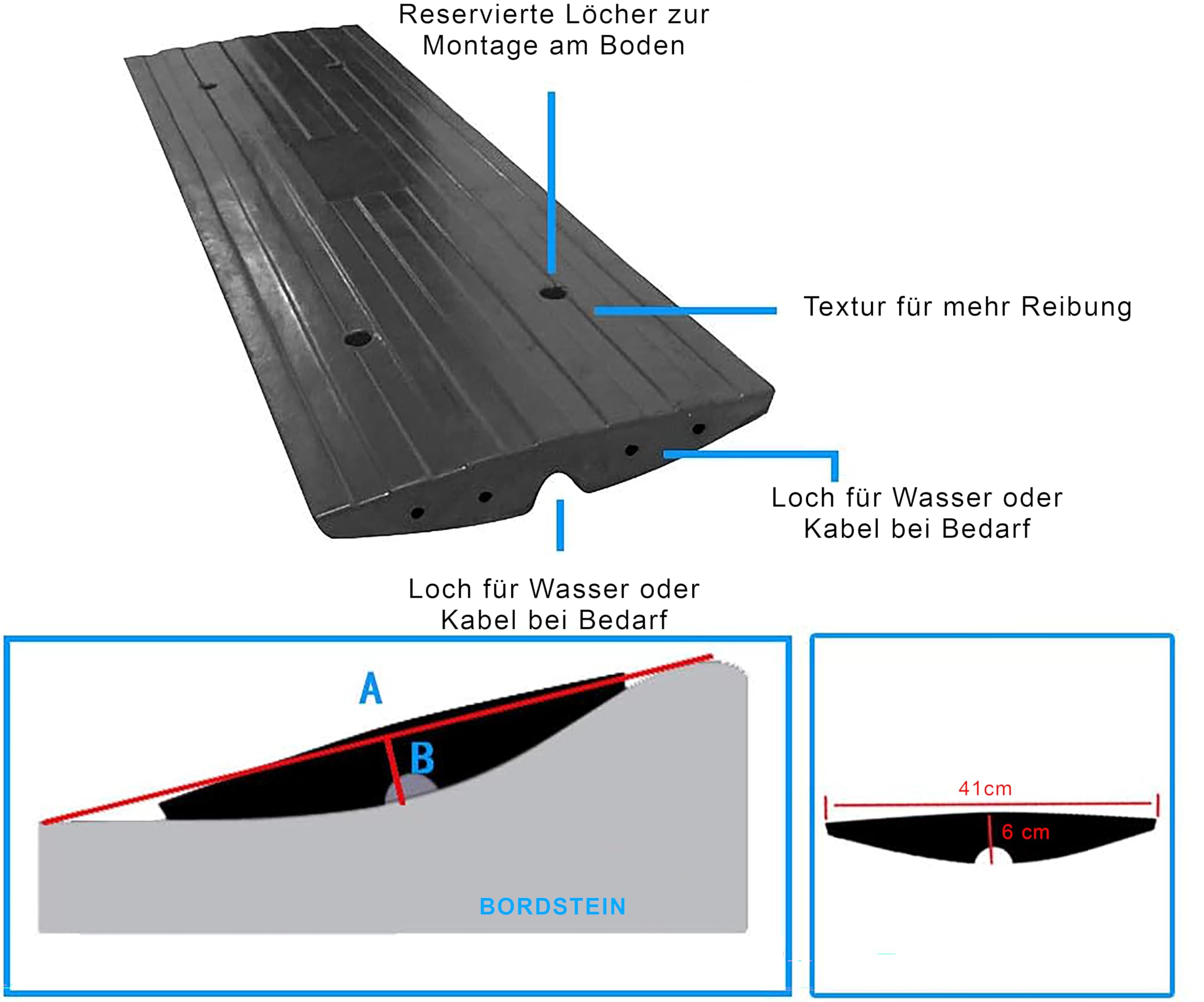 Reservierte Löcher zur Montage am Boden

Textur für mehr Reibung

Loch für Wasser oder Kabel bei Bedarf

Loch für Wasser oder Kabel bei Bedarf

A

B

BORDSTEIN

41cm

6 cm