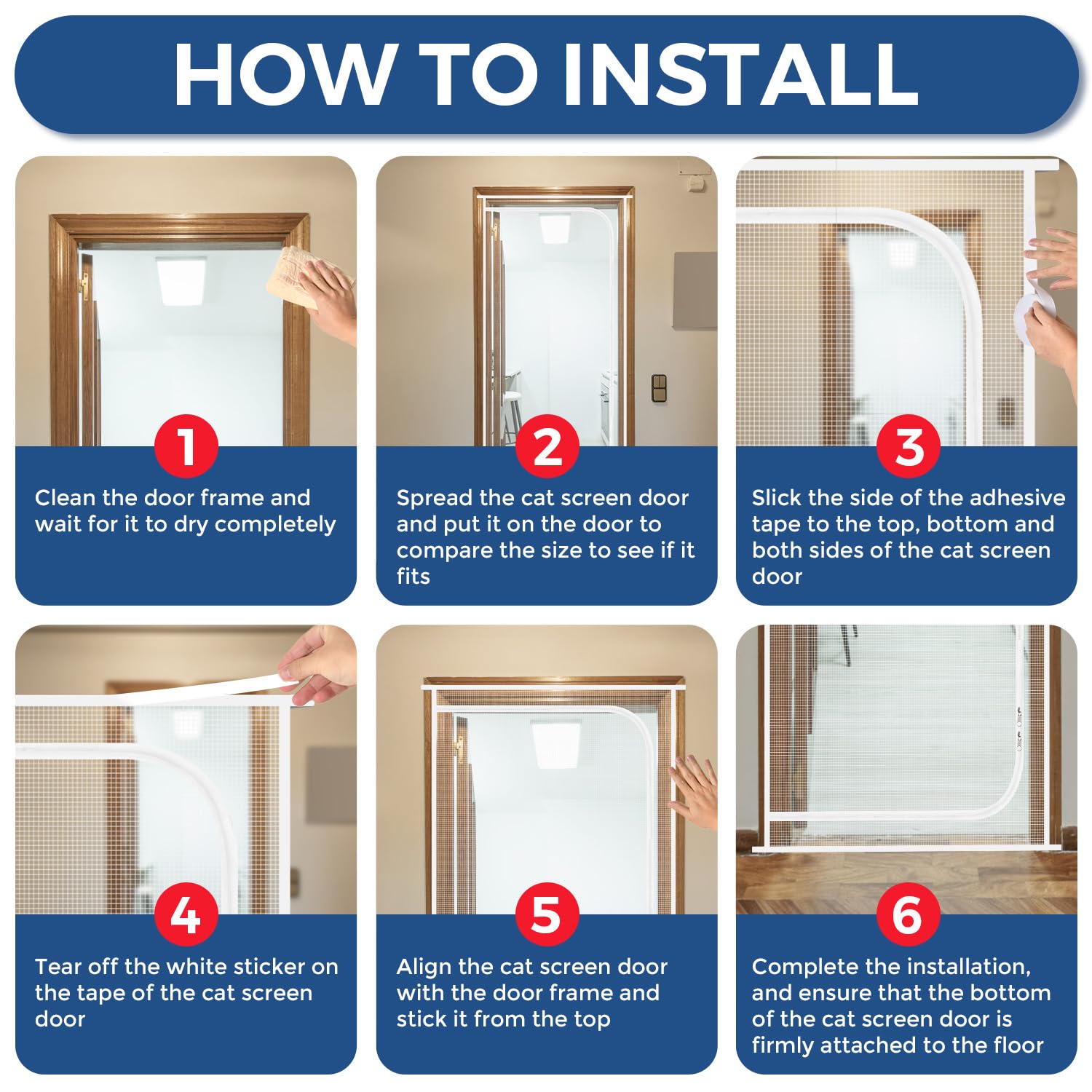 HOW TO INSTALL

1
Clean the door frame and wait for it to dry completely

2
Spread the cat screen door and put it on the door to compare the size to see if it fits

3
Slick the side of the adhesive tape to the top, bottom and both sides of the cat screen door

4
Tear off the white sticker on the tape of the cat screen door

5
Align the cat screen door with the door frame and stick it from the top

6
Complete the installation, and ensure that the bottom of the cat screen door is firmly attached to the floor