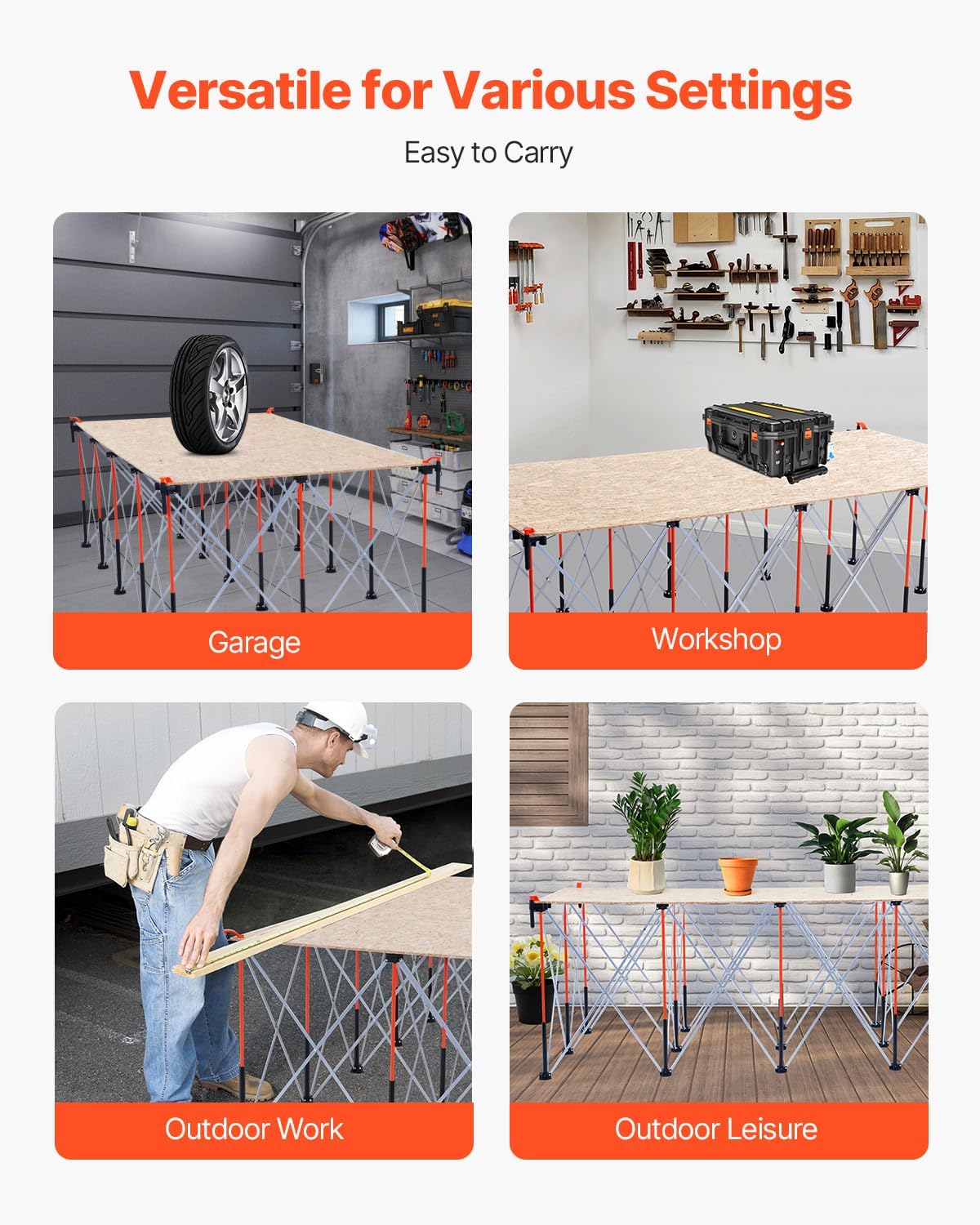 Versatile for Various Settings

Easy to Carry

Garage

Workshop

Outdoor Work

Outdoor Leisure