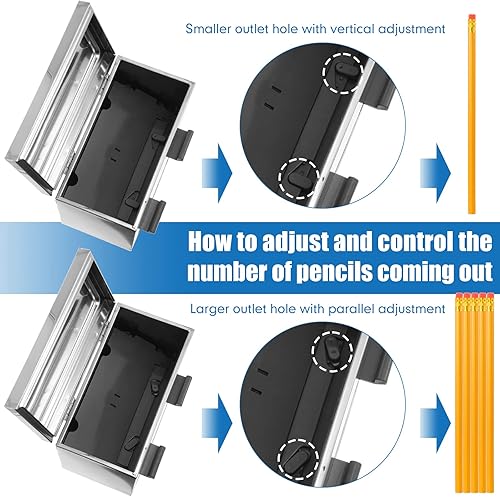 Smaller outlet hole with vertical adjustment

How to adjust and control the number of pencils coming out

Larger outlet hole with parallel adjustment