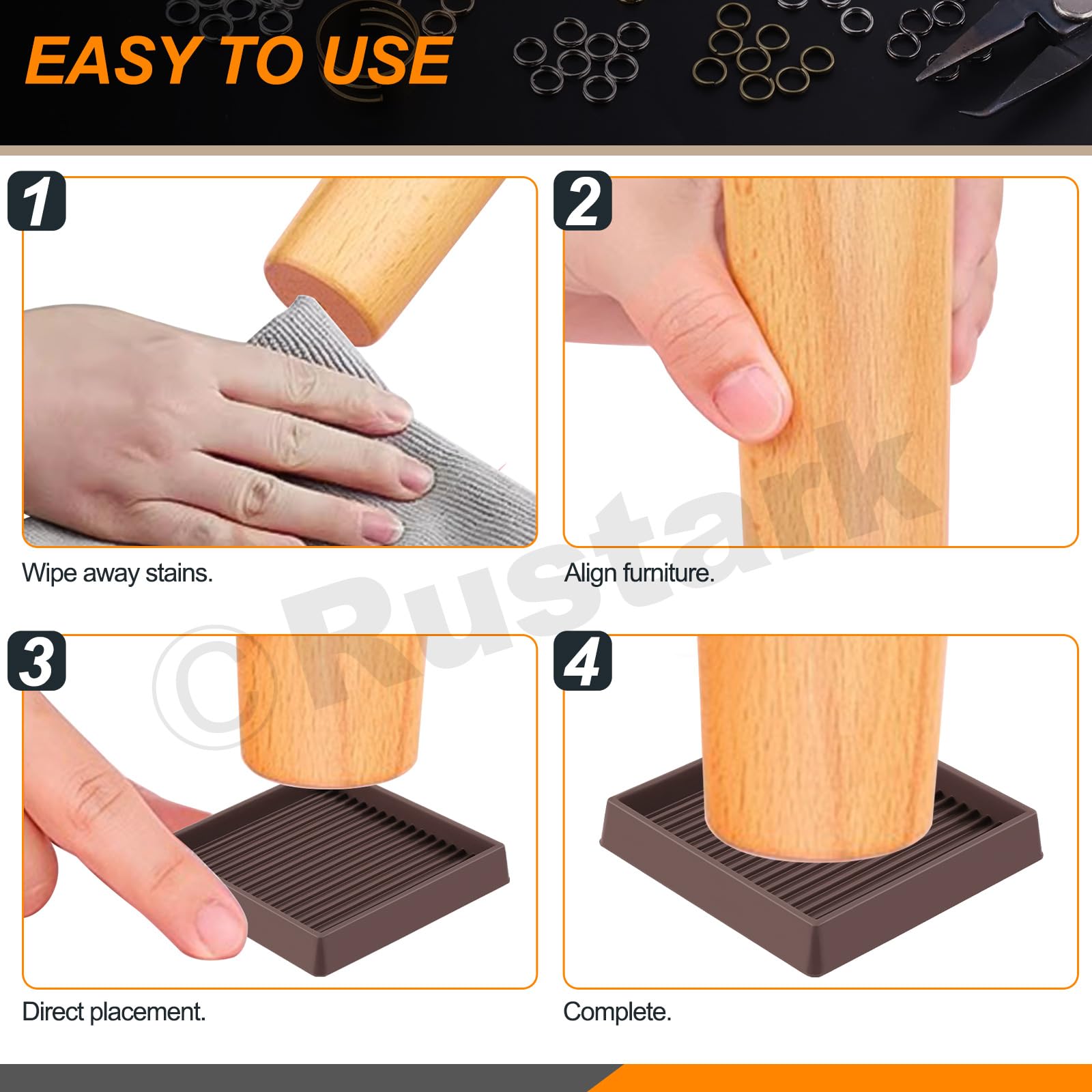 EASY TO USE

1

Wipe away stains.

2

Align furniture.

© Rustark

3

Direct placement.

4

Complete.