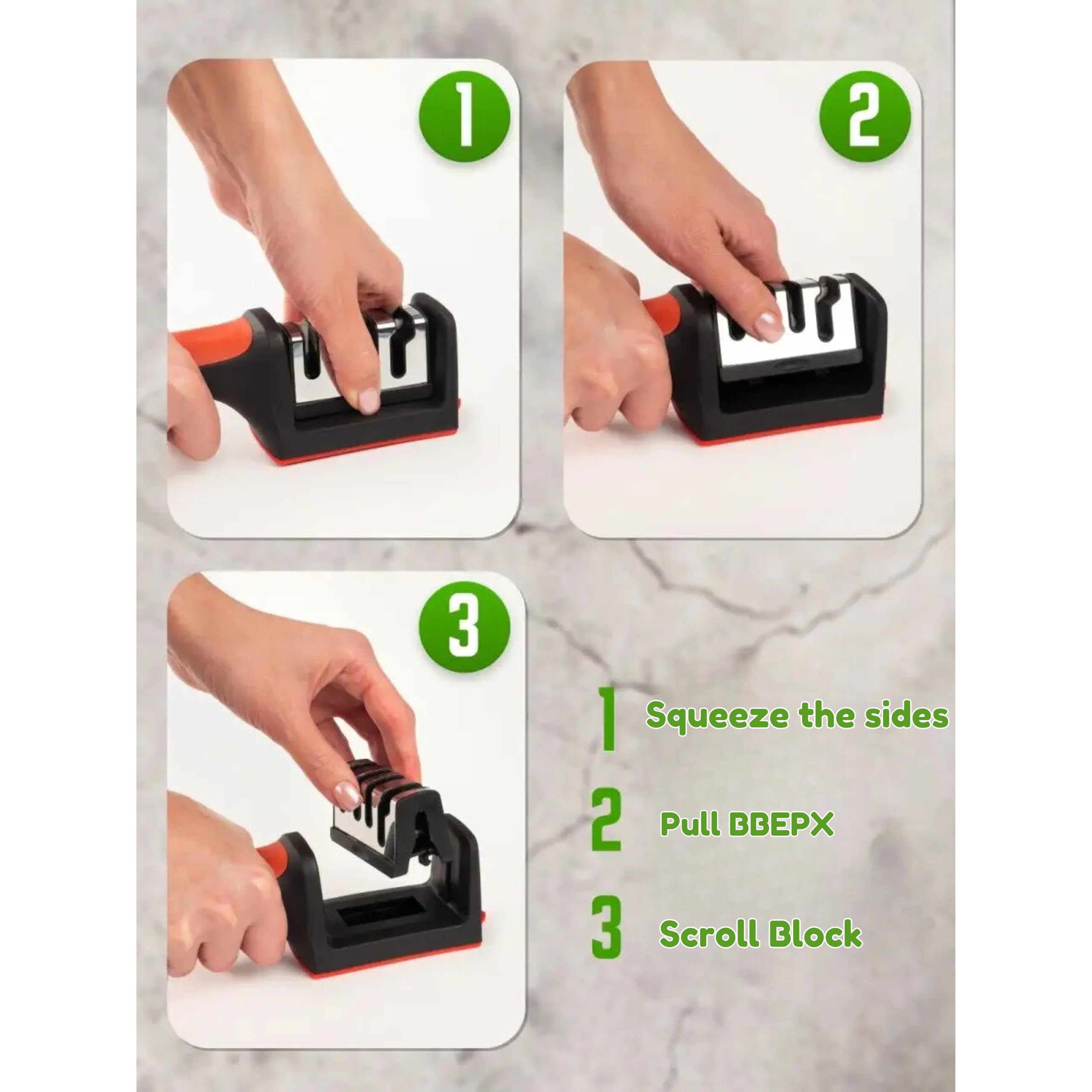 1

2

3

1 Squeeze the sides

2 Pull BBEPX

3 Scroll Block