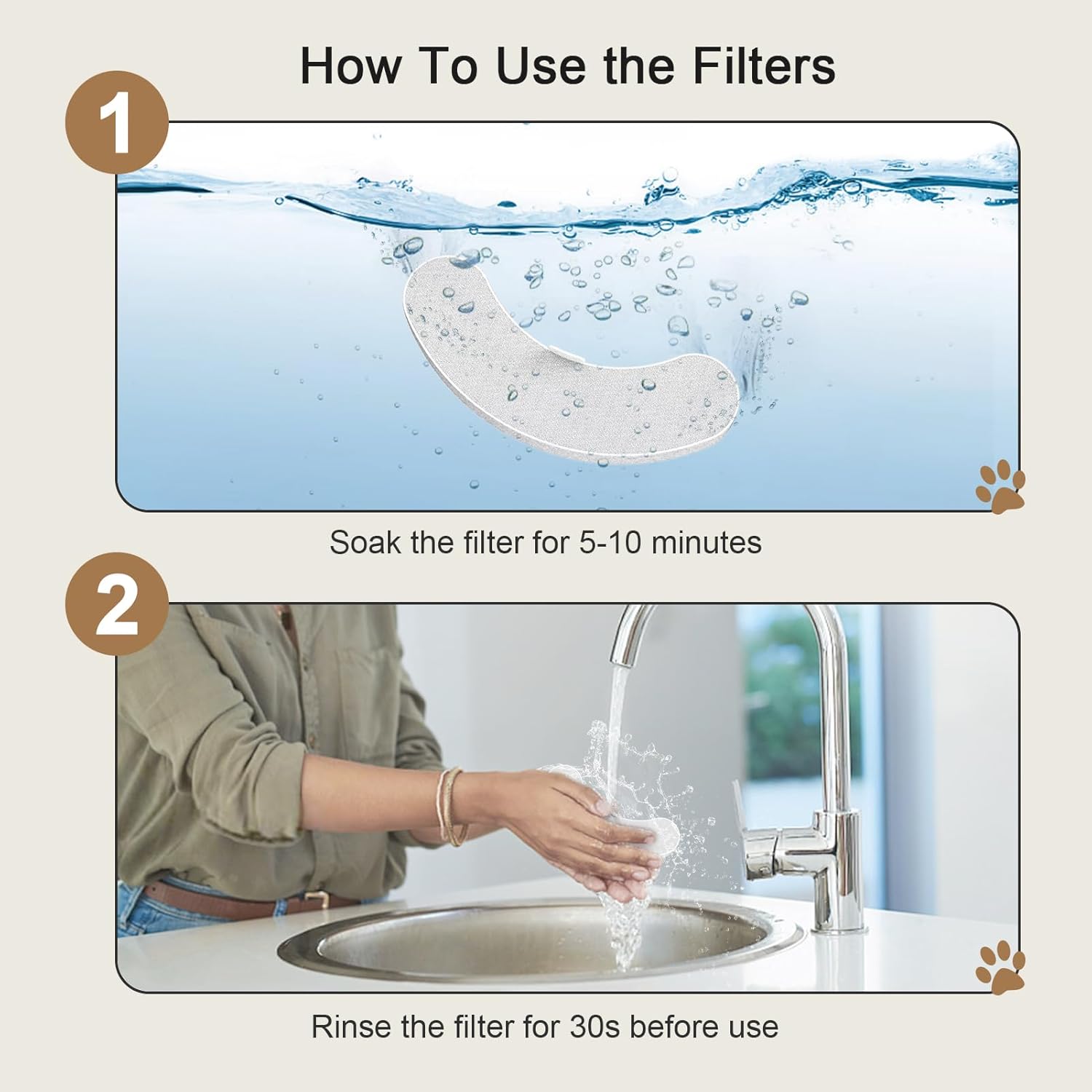 How To Use the Filters

1

Soak the filter for 5-10 minutes

2

Rinse the filter for 30s before use