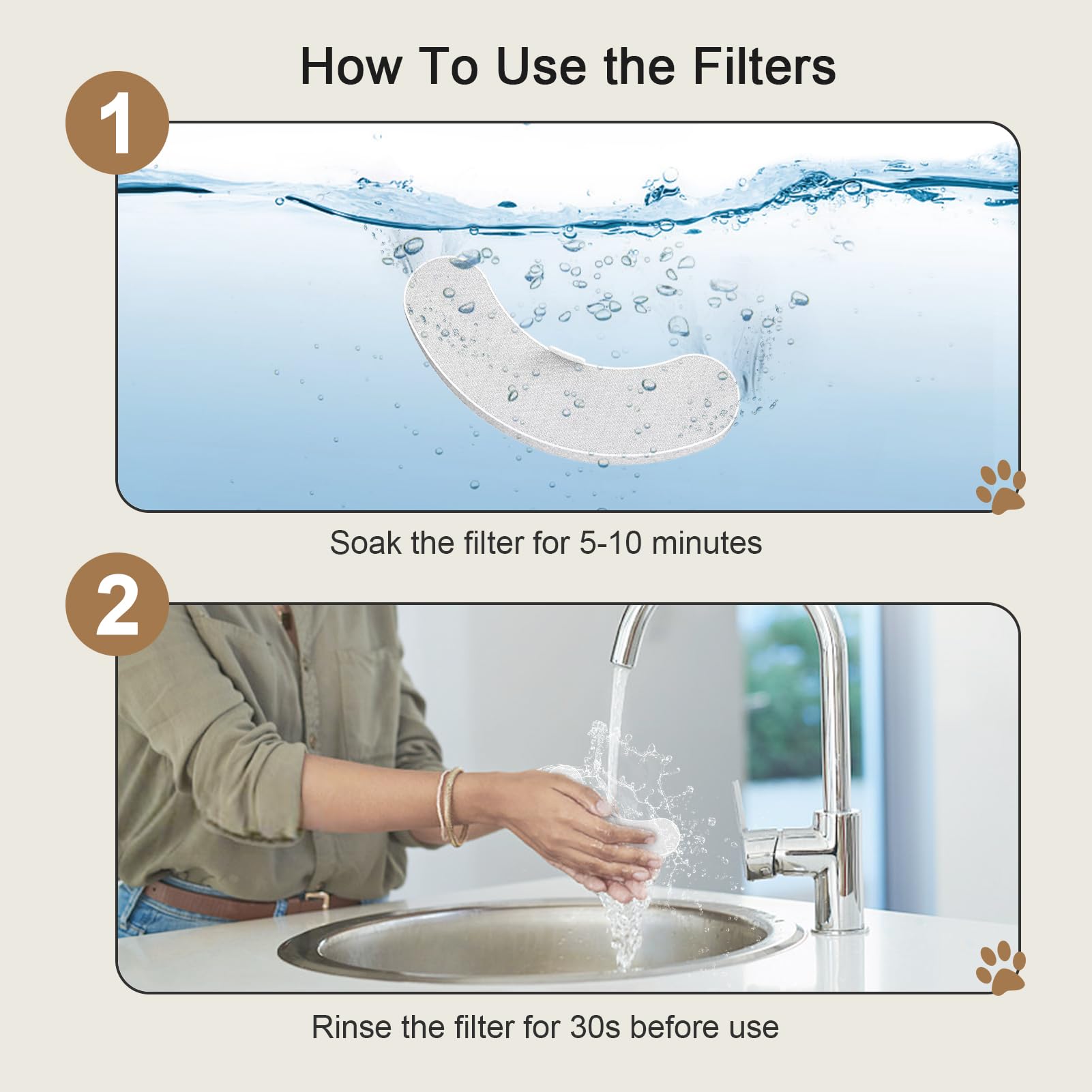 How To Use the Filters

1

Soak the filter for 5-10 minutes

2

Rinse the filter for 30s before use