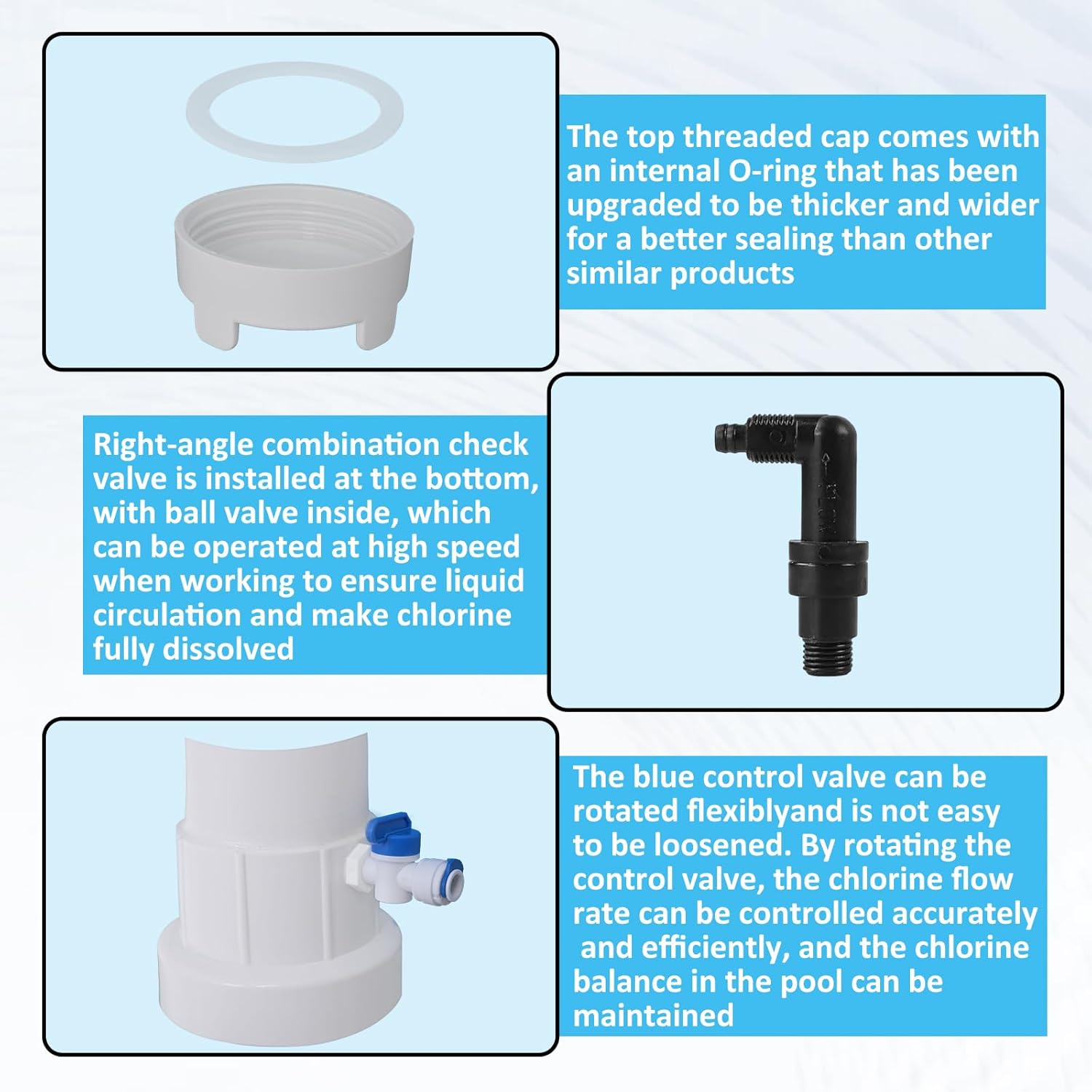 The top threaded cap comes with an internal O-ring that has been upgraded to be thicker and wider for a better sealing than other similar products

Right-angle combination check valve is installed at the bottom, with ball valve inside, which can be operated at high speed when working to ensure liquid circulation and make chlorine fully dissolved

The blue control valve can be rotated flexiblyand is not easy to be loosened. By rotating the control valve, the chlorine flow rate can be controlled accurately and efficiently, and the chlorine balance in the pool can be maintained