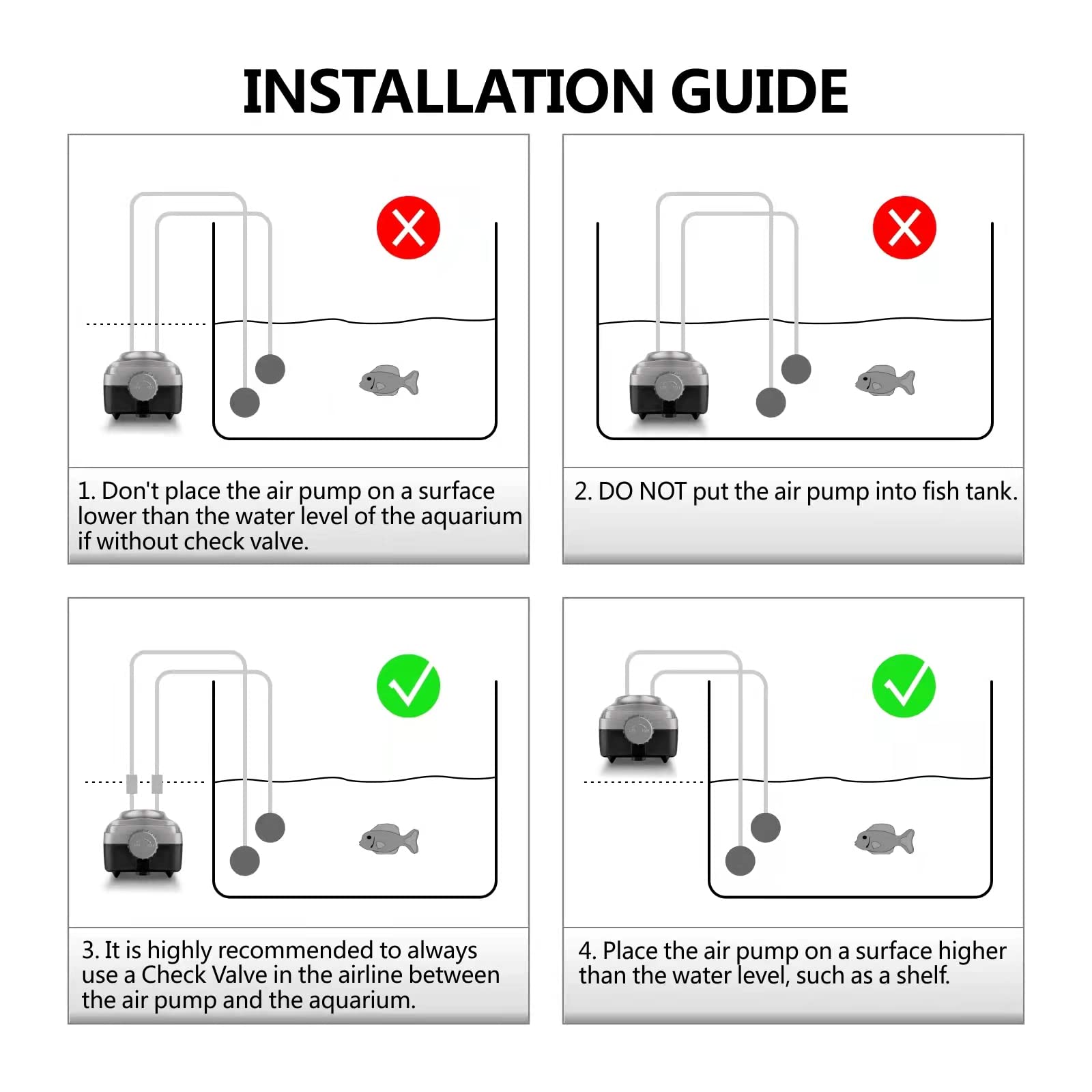 INSTALLATION GUIDE

1. Don't place the air pump on a surface lower than the water level of the aquarium if without check valve.

2. DO NOT put the air pump into fish tank.

3. It is highly recommended to always use a Check Valve in the airline between the air pump and the aquarium.

4. Place the air pump on a surface higher than the water level, such as a shelf.