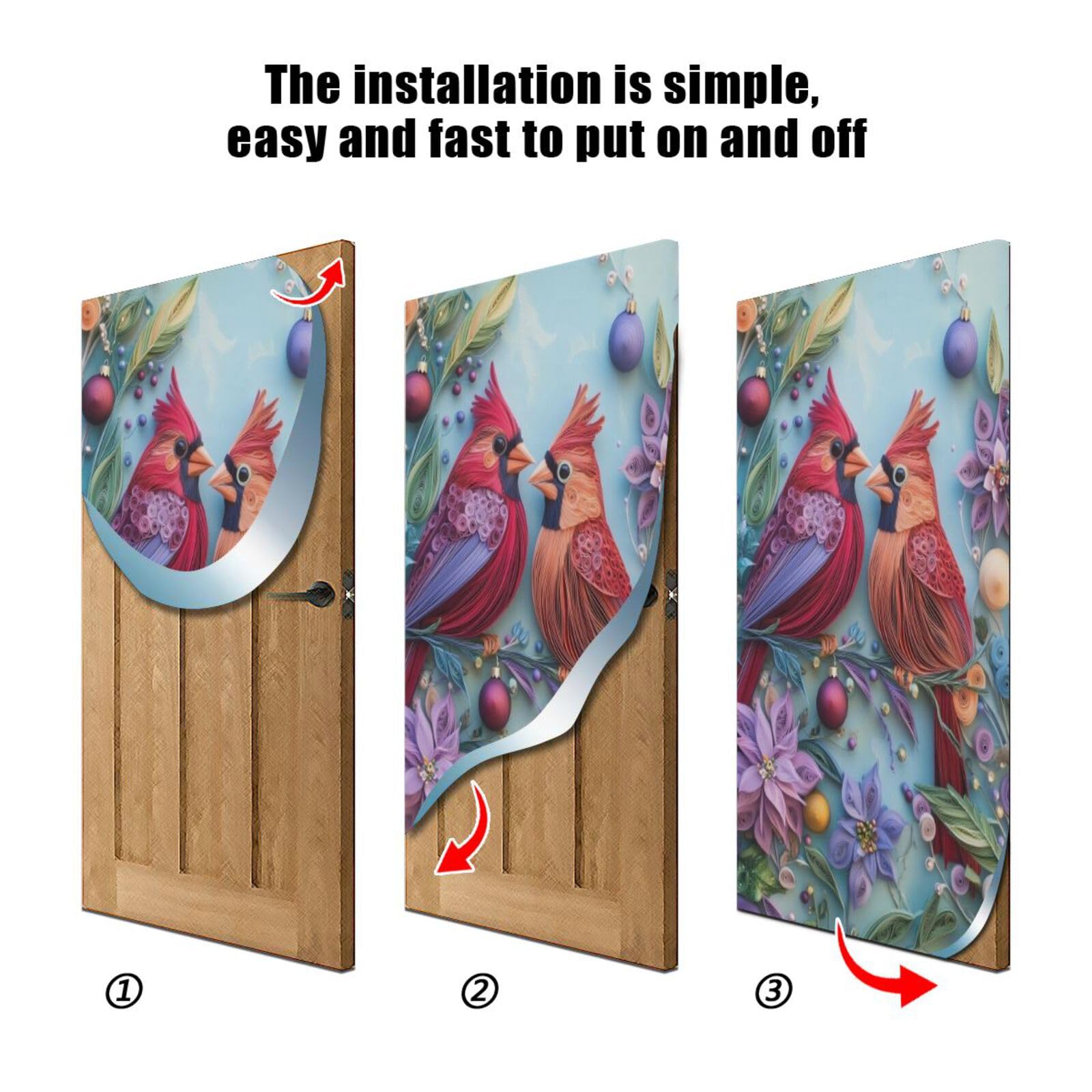 The installation is simple, easy and fast to put on and off

①

②

③