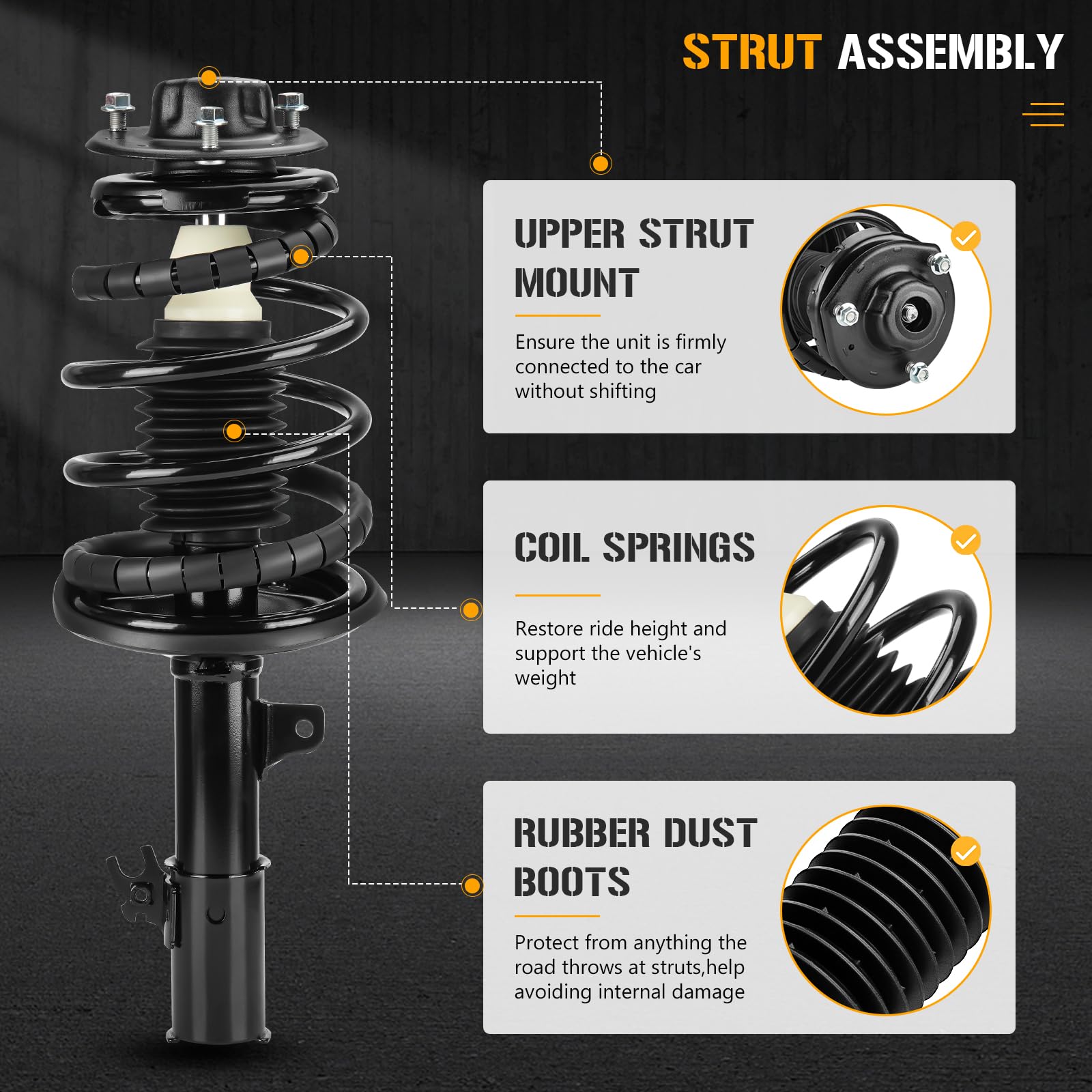 STRUT ASSEMBLY

UPPER STRUT MOUNT

Ensure the unit is firmly connected to the car without shifting

COIL SPRINGS

Restore ride height and support the vehicle's weight

RUBBER DUST BOOTS

Protect from anything the road throws at struts,help avoiding internal damage