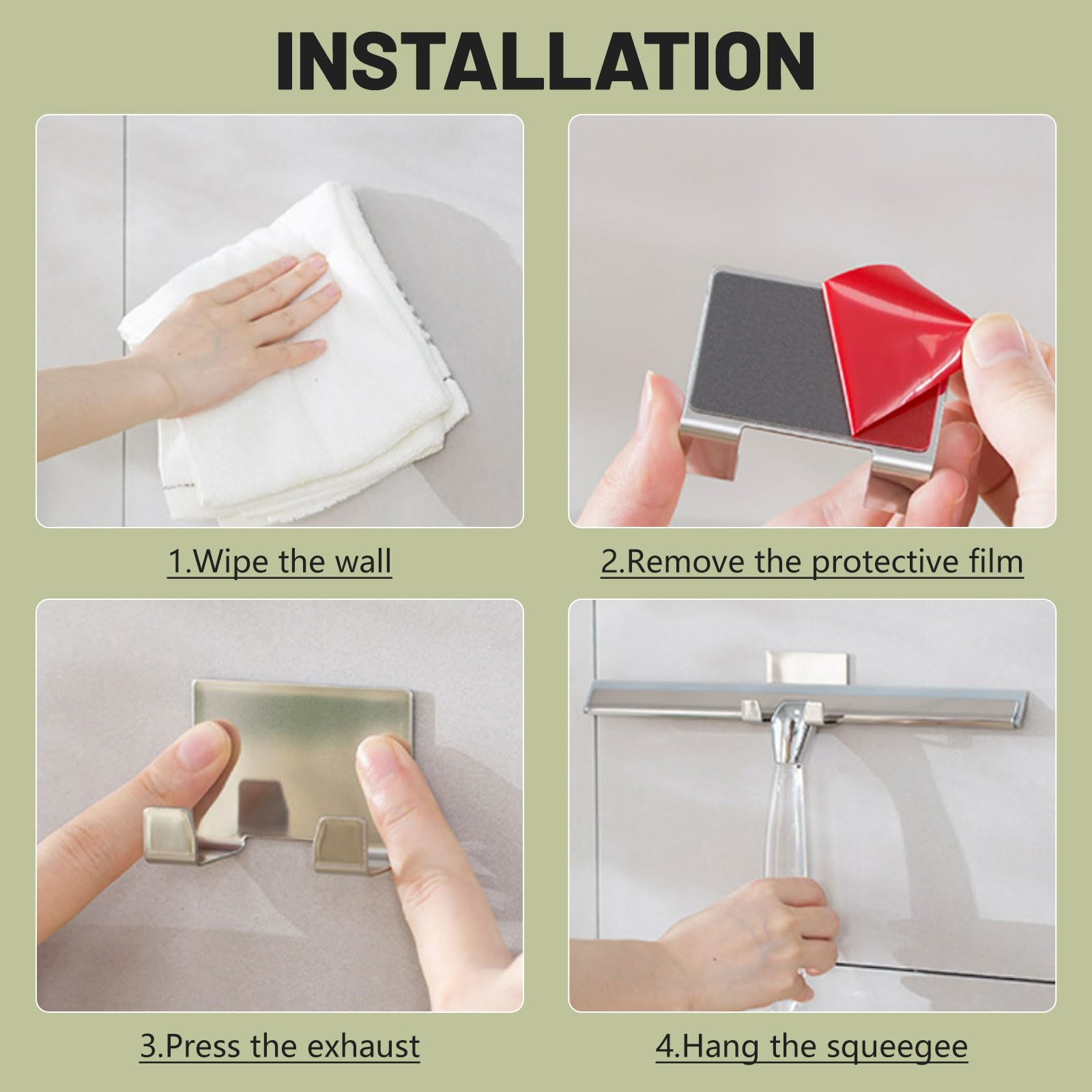 INSTALLATION

1.Wipe the wall

2.Remove the protective film

3.Press the exhaust

4.Hang the squeegee