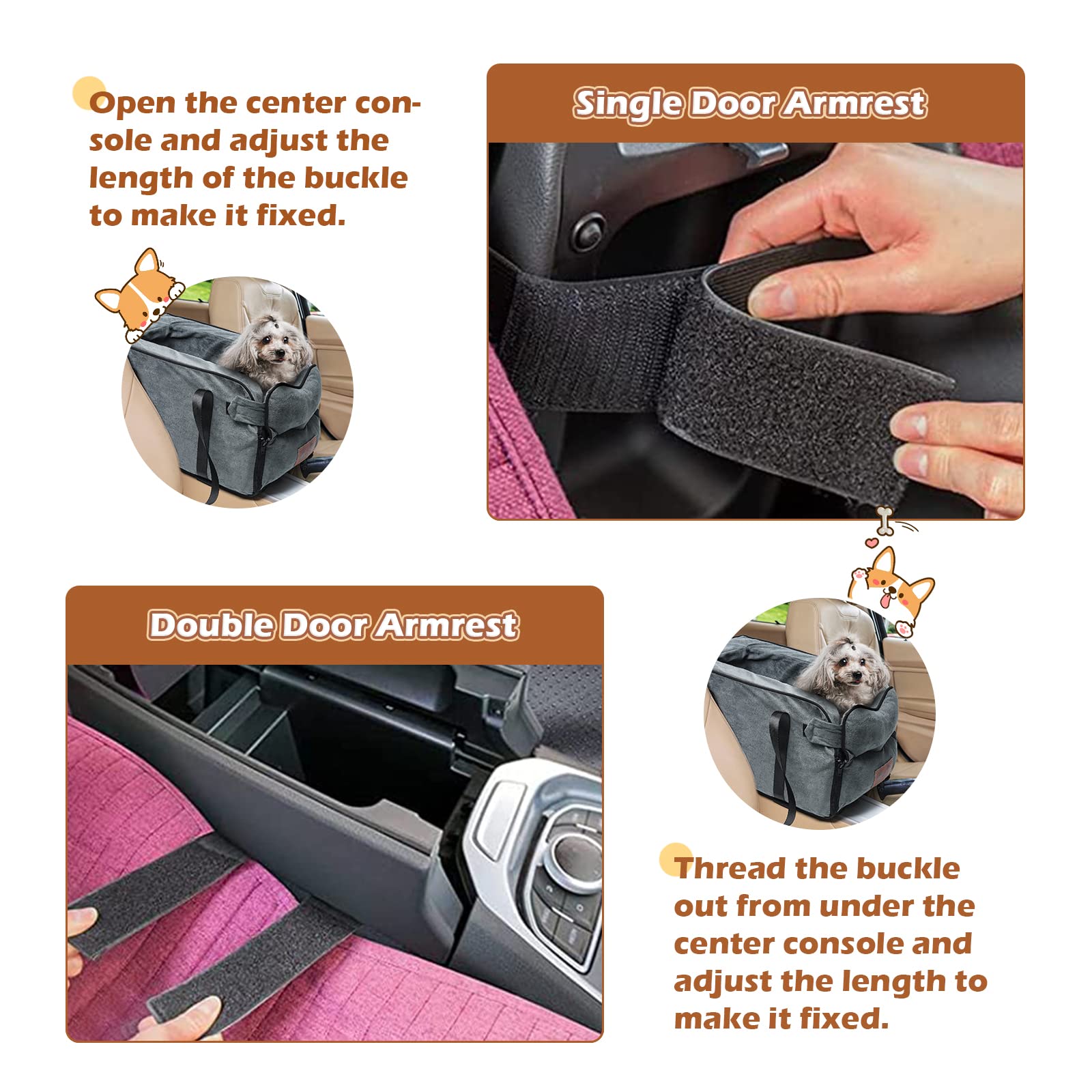 Open the center console and adjust the length of the buckle to make it fixed.

Single Door Armrest

Double Door Armrest

Thread the buckle out from under the center console and adjust the length to make it fixed.