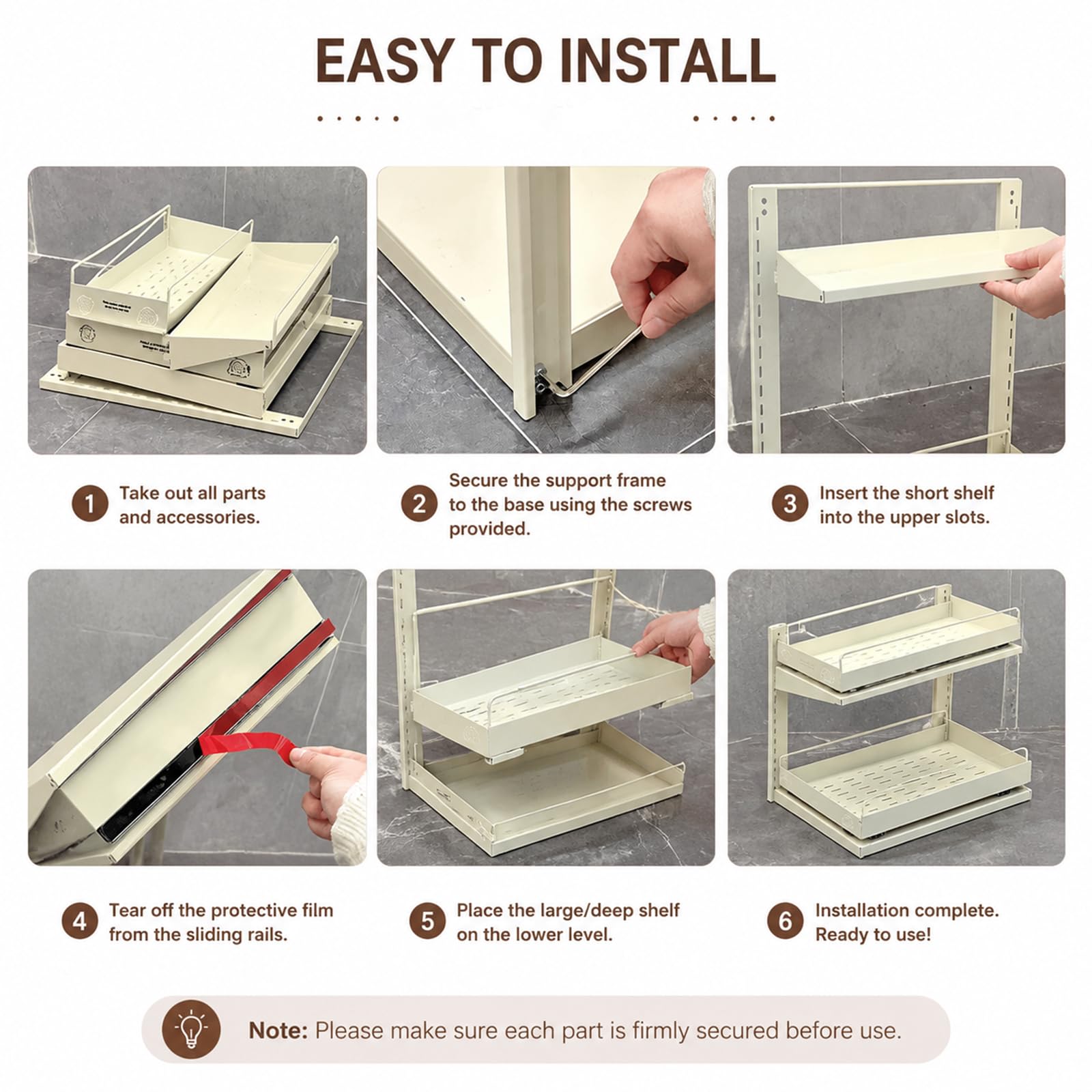 EASY TO INSTALL

1 Take out all parts and accessories.

2 Secure the support frame to the base using the screws provided.

3 Insert the short shelf into the upper slots.

4 Tear off the protective film from the sliding rails.

5 Place the large/deep shelf on the lower level.

6 Installation complete. Ready to use!

Note: Please make sure each part is firmly secured before use.