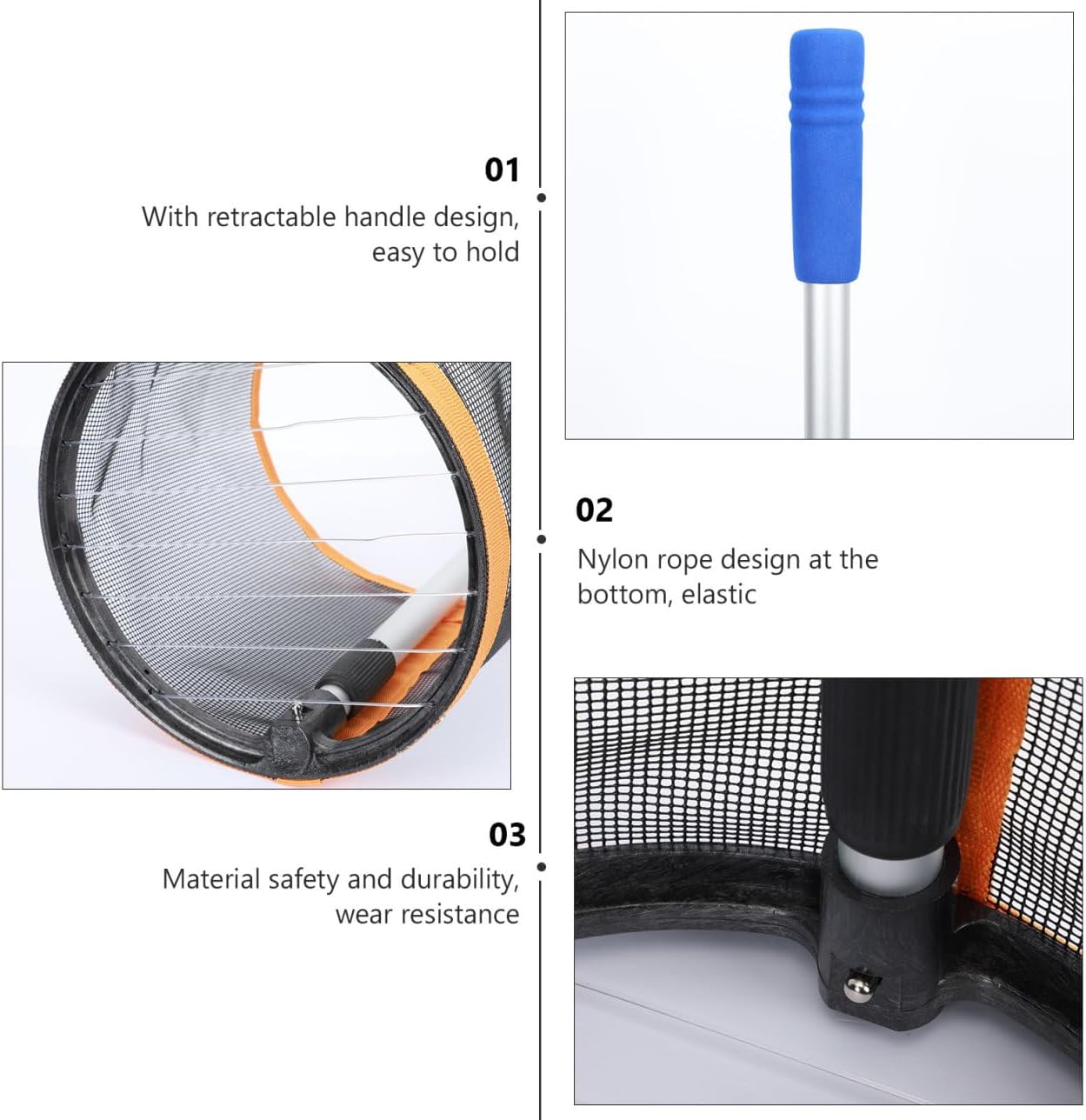 01
With retractable handle design, easy to hold

02
Nylon rope design at the bottom, elastic

03
Material safety and durability, wear resistance