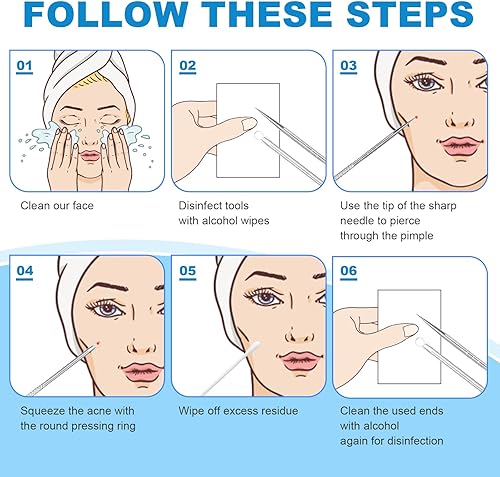 FOLLOW THESE STEPS

01

Clean our face

02

Disinfect tools with alcohol wipes

03

Use the tip of the sharp needle to pierce through the pimple

04

Squeeze the acne with the round pressing ring

05

Wipe off excess residue

06

Clean the used ends with alcohol again for disinfection