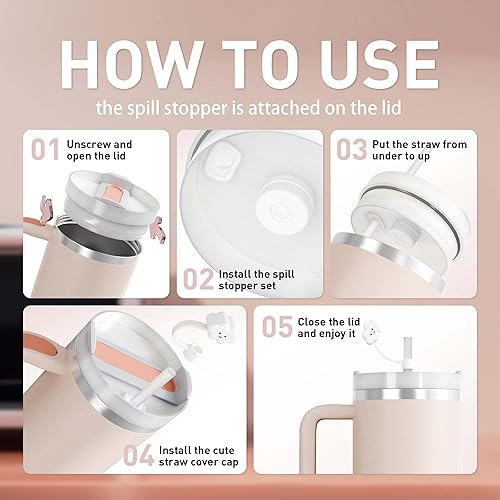 HOW TO USE

the spill stopper is attached on the lid

01 Unscrew and open the lid

02 Install the spill stopper set

03 Put the straw from under to up

04 Install the cute straw cover cap

05 Close the lid and enjoy it