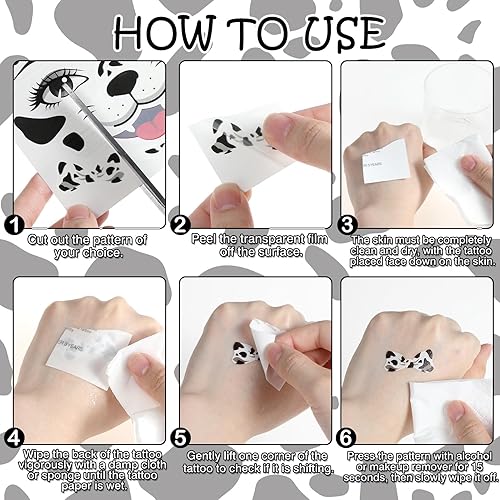 HOW TO USE

1
Cut out the pattern of your choice.

2
Peel the transparent film off the surface.

3
The skin must be completely clean and dry, with the tattoo placed face down on the skin.

4
Wipe the back of the tattoo vigorously with a damp cloth or sponge until the tattoo paper is wet.

5
Gently lift one corner of the tattoo to check if it is shifting.

6
Press the pattern with alcohol or makeup remover for 15 seconds, then slowly wipe it off.