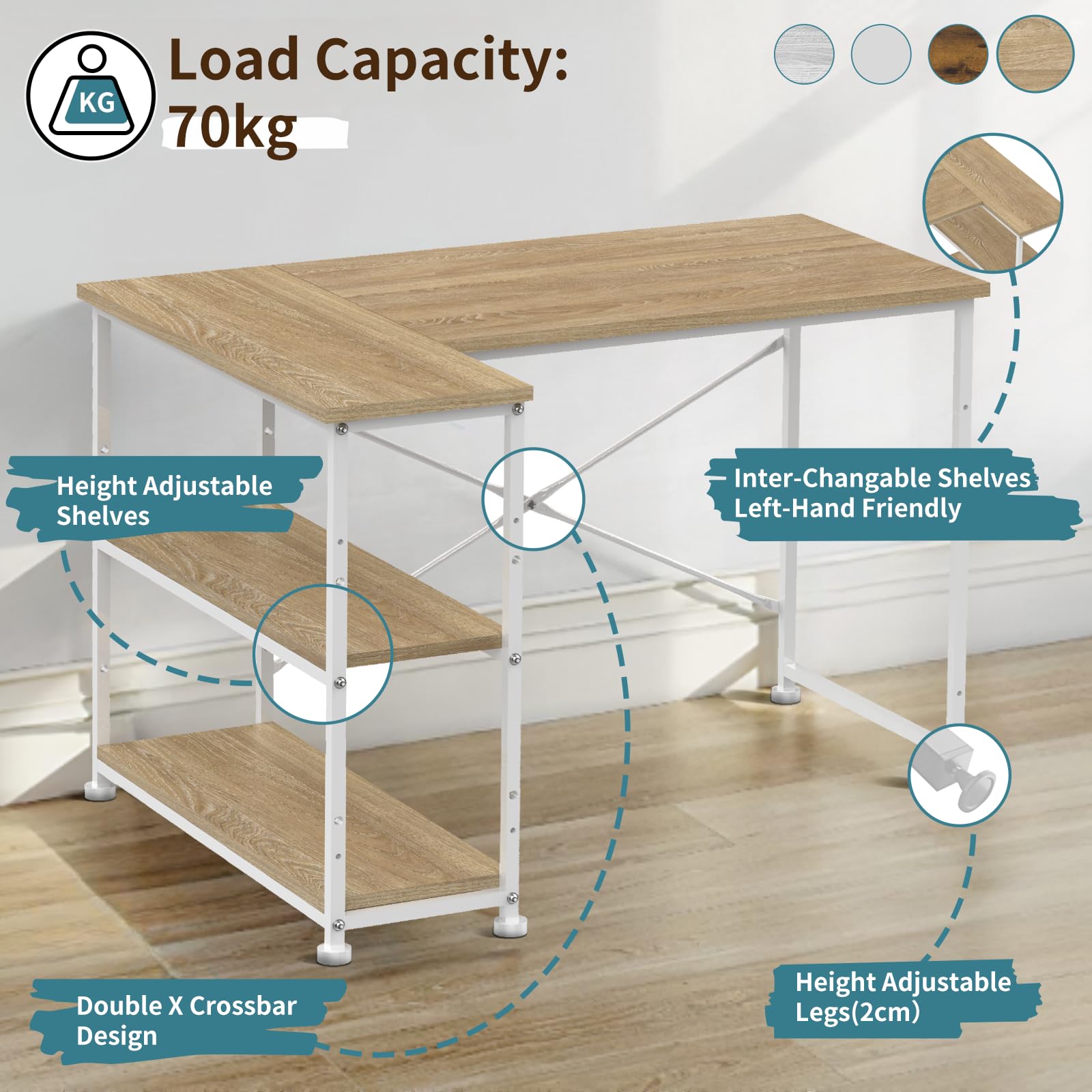 KG

Load Capacity:
70kg

Height Adjustable Shelves

Inter-Changable Shelves Left-Hand Friendly

Double X Crossbar Design

Height Adjustable Legs(2cm)