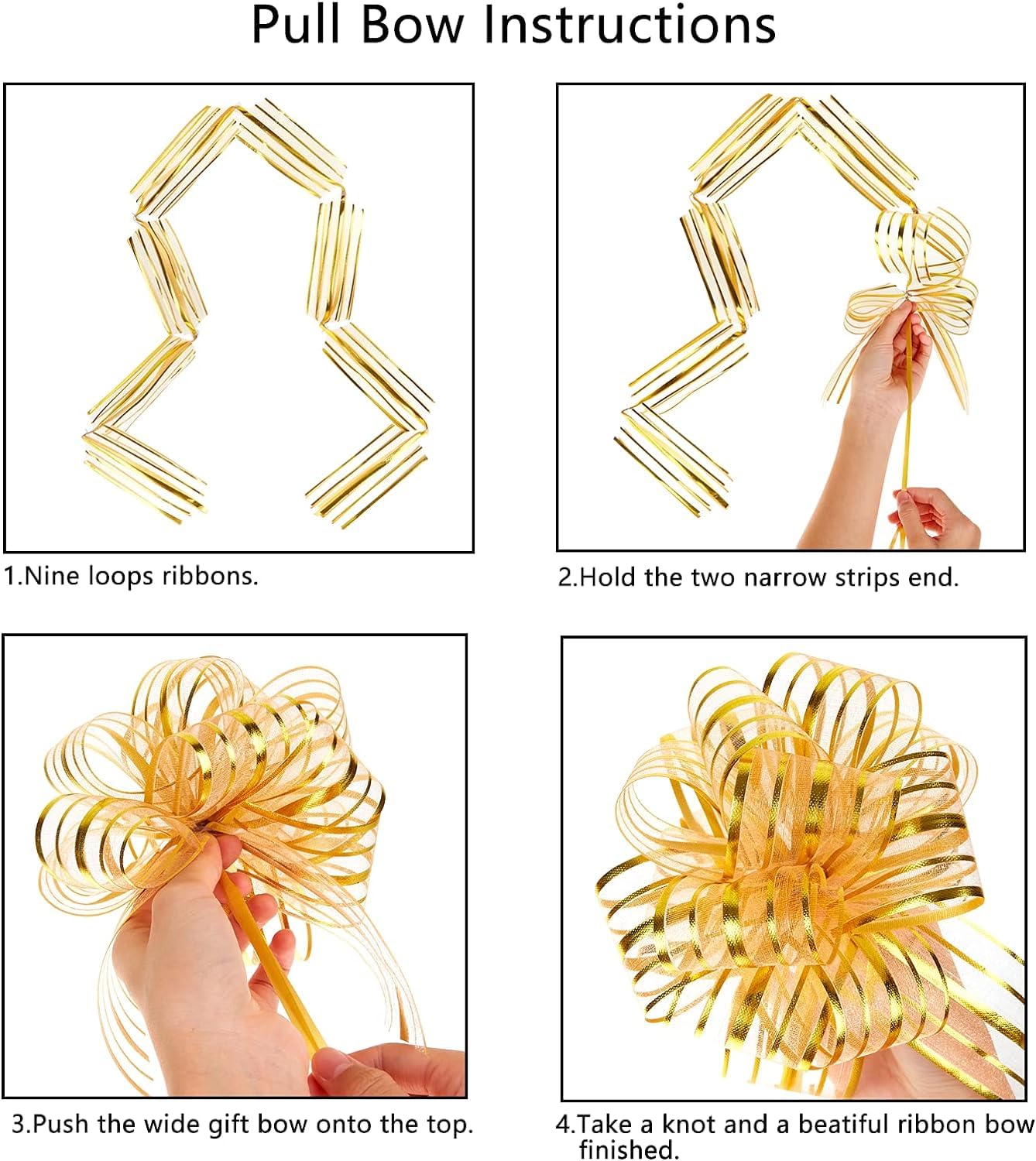 Pull Bow Instructions

1.Nine loops ribbons.

2.Hold the two narrow strips end.

3.Push the wide gift bow onto the top.

4.Take a knot and a beatiful ribbon bow finished.