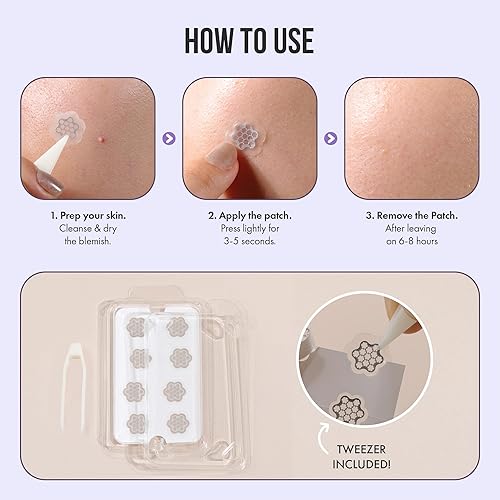 HOW TO USE

1. Prep your skin.
Cleanse & dry the blemish.

2. Apply the patch.
Press lightly for 3-5 seconds.

3. Remove the Patch.
After leaving on 6-8 hours

TWEEZER INCLUDED!