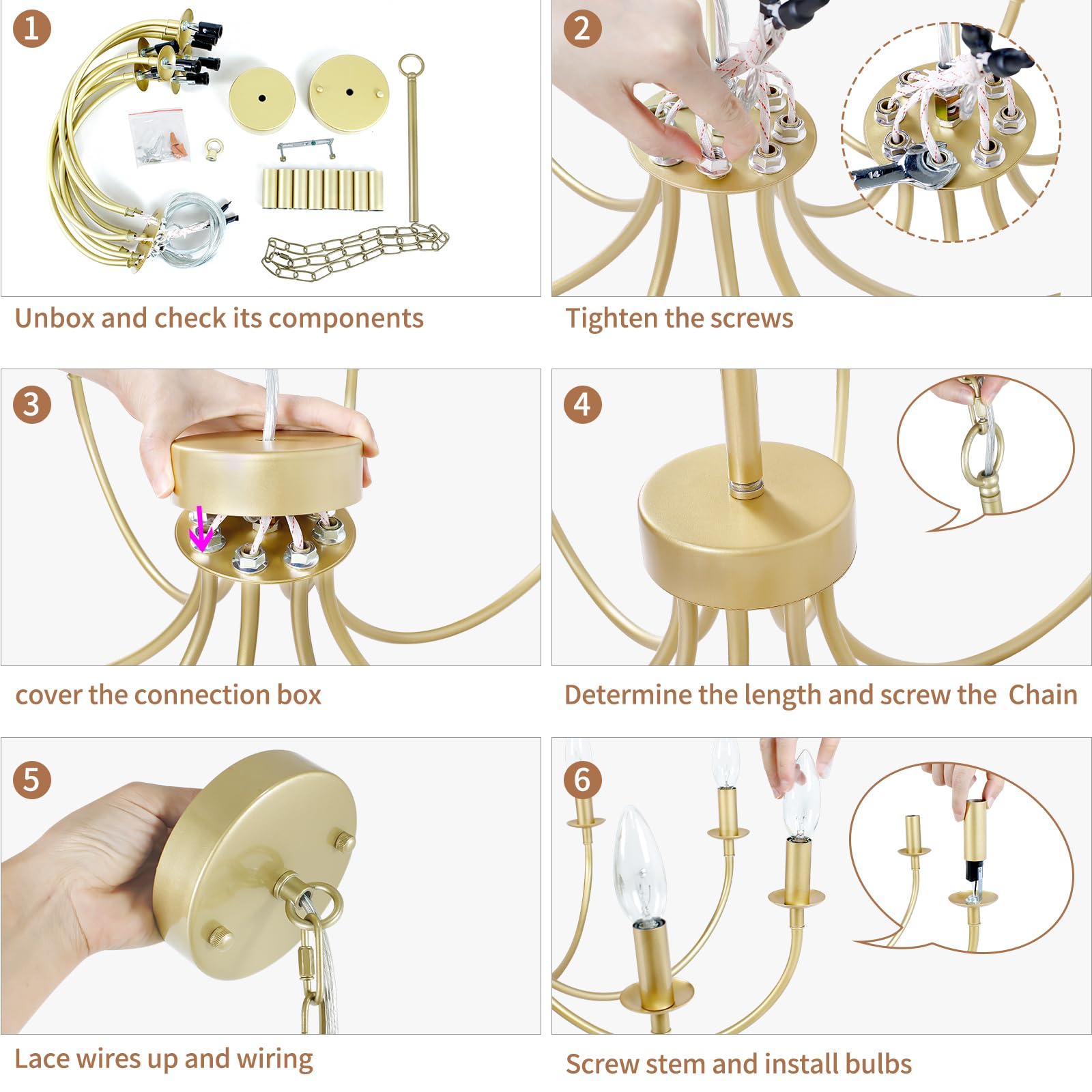 1

Unbox and check its components

2

14

Tighten the screws

3

cover the connection box

4

Determine the length and screw the Chain

5

Lace wires up and wiring

6

Screw stem and install bulbs