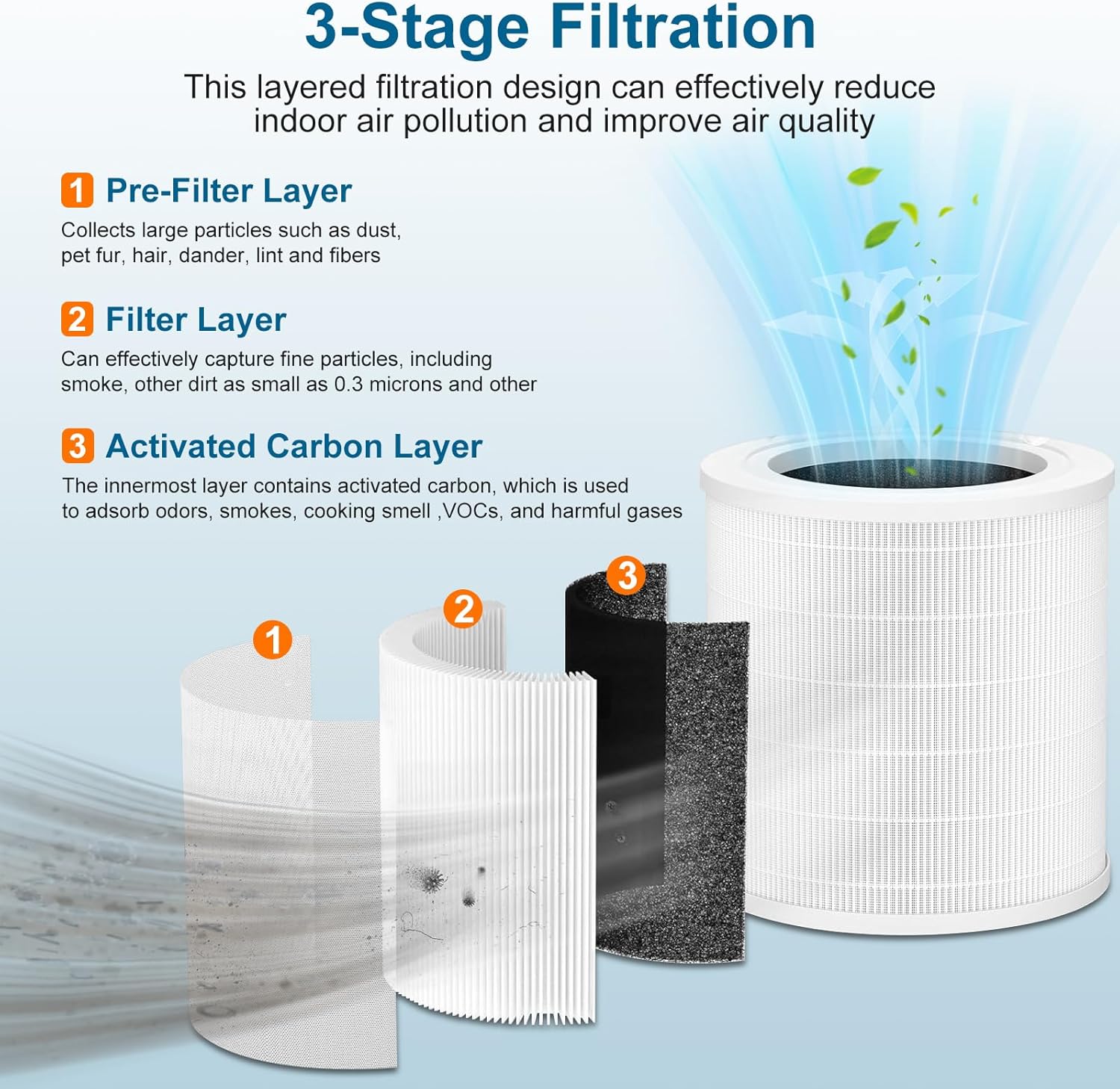 3-Stage Filtration

This layered filtration design can effectively reduce indoor air pollution and improve air quality

1 Pre-Filter Layer

Collects large particles such as dust, pet fur, hair, dander, lint and fibers

2 Filter Layer

Can effectively capture fine particles, including smoke, other dirt as small as 0.3 microns and other

3 Activated Carbon Layer

The innermost layer contains activated carbon, which is used to adsorb odors, smokes, cooking smell ,VOCs, and harmful gases

1

2

3