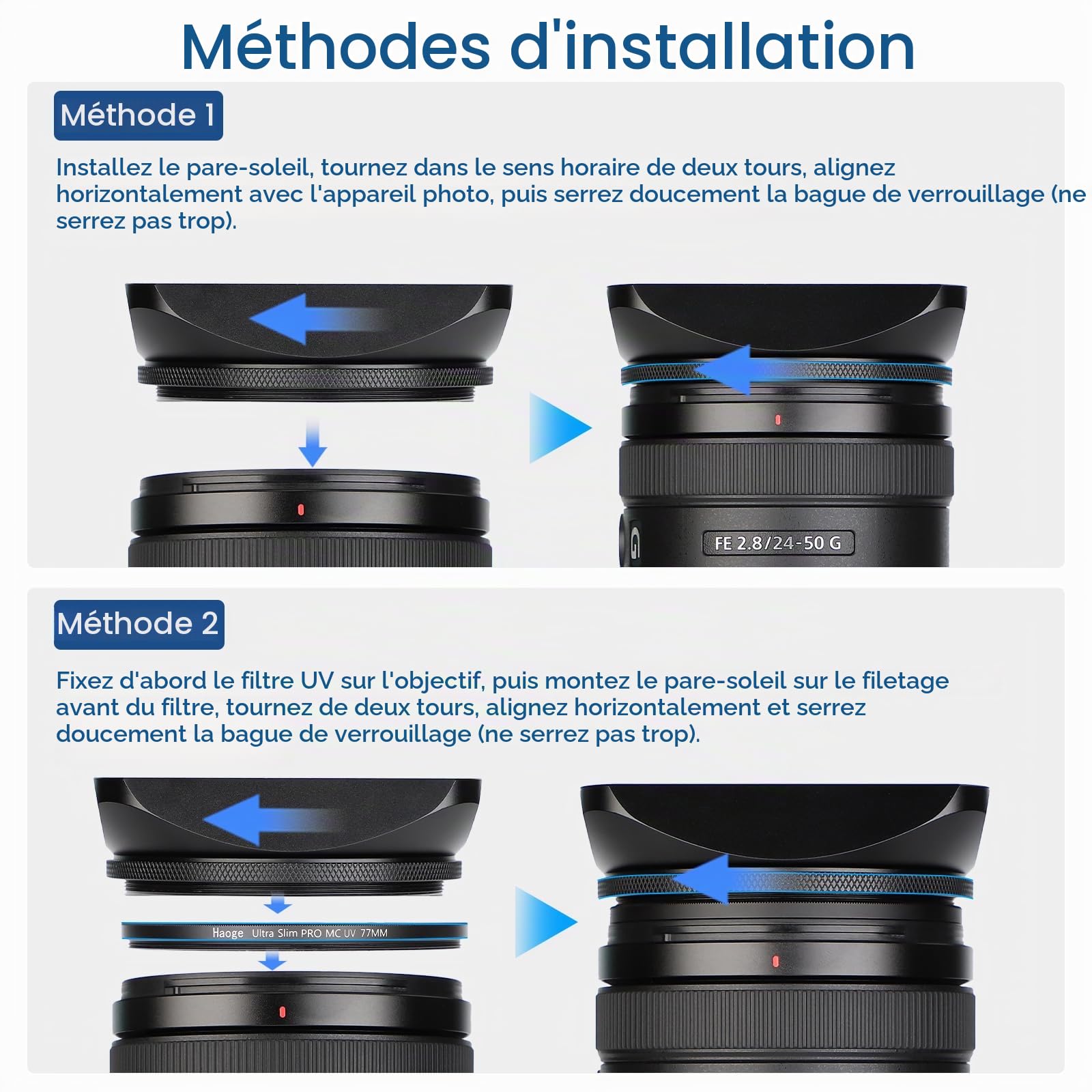 Méthodes d'installation

Méthode 1

Installez le pare-soleil, tournez dans le sens horaire de deux tours, alignez horizontalement avec l'appareil photo, puis serrez doucement la bague de verrouillage (ne serrez pas trop).

G

FE 2.8/24-50 G

Méthode 2

Fixez d'abord le filtre UV sur l'objectif, puis montez le pare-soleil sur le filetage avant du filtre, tournez de deux tours, alignez horizontalement et serrez doucement la bague de verrouillage (ne serrez pas trop).

Haoge Ultra Slim PRO MC UV 77MM