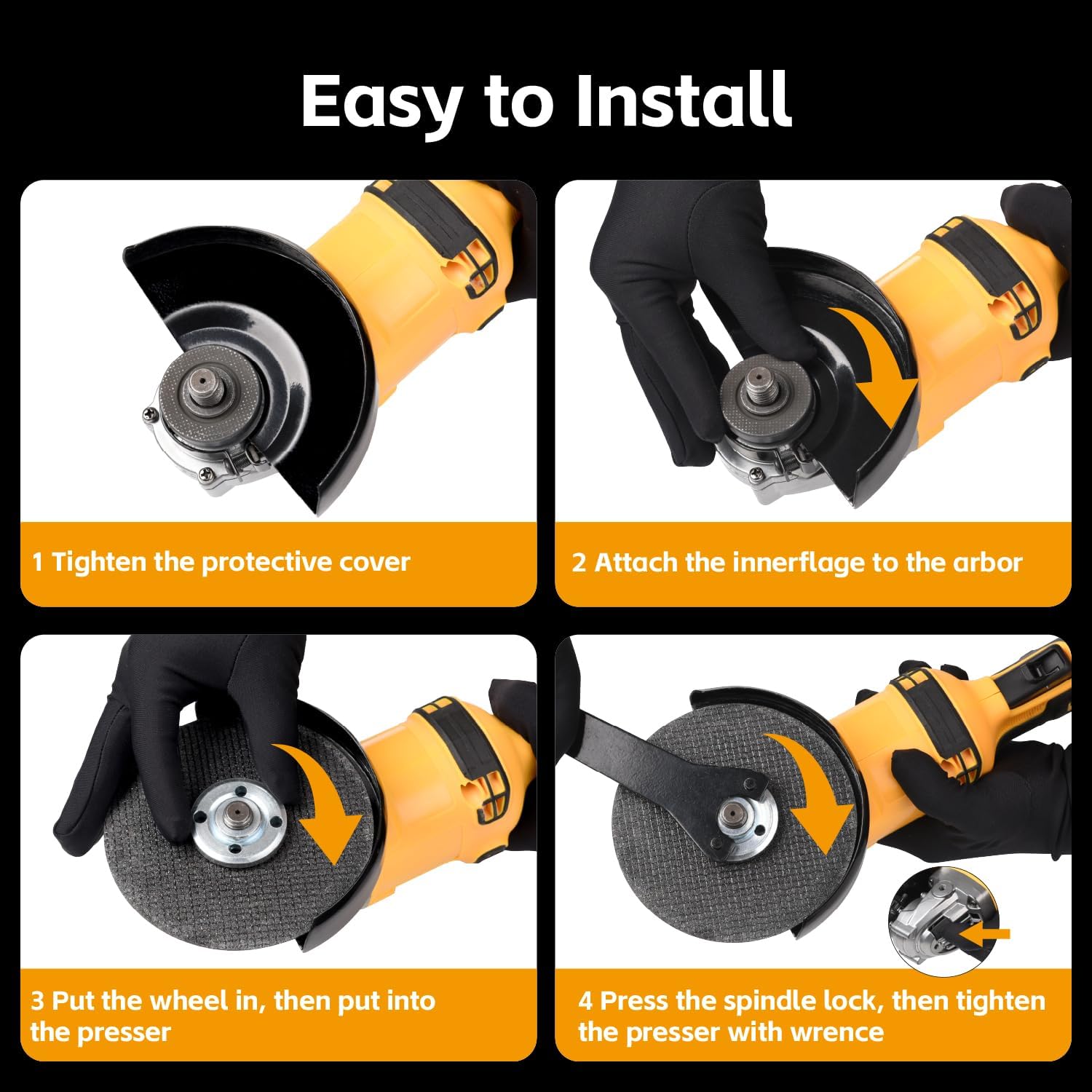 Easy to Install

1 Tighten the protective cover

2 Attach the innerflage to the arbor

3 Put the wheel in, then put into the presser

4 Press the spindle lock, then tighten the presser with wrence