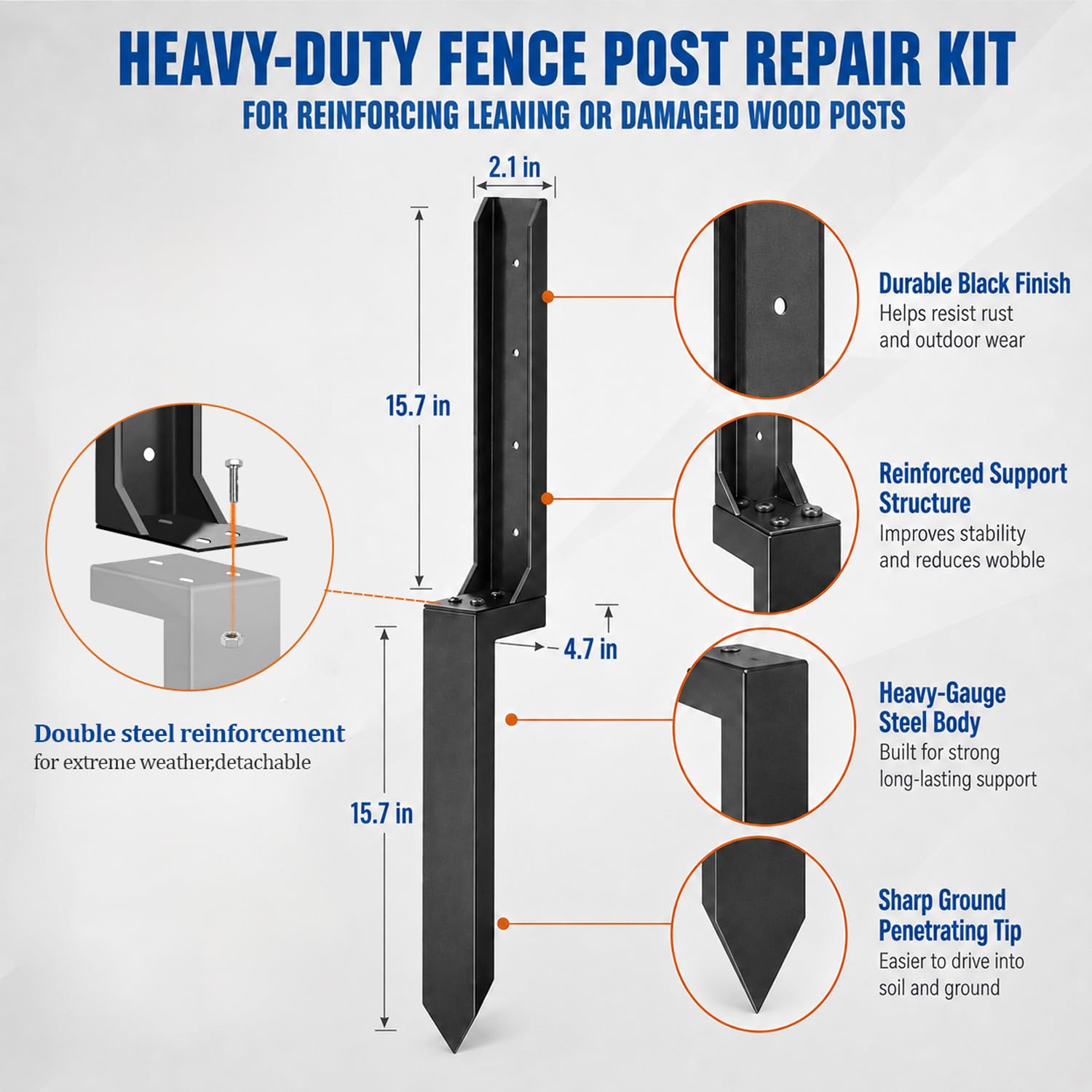 HEAVY-DUTY FENCE POST REPAIR KIT
FOR REINFORCING LEANING OR DAMAGED WOOD POSTS

2.1 in

15.7 in

4.7 in

15.7 in

Double steel reinforcement
for extreme weather,detachable

Durable Black Finish
Helps resist rust and outdoor wear

Reinforced Support Structure
Improves stability and reduces wobble

Heavy-Gauge Steel Body
Built for strong long-lasting support

Sharp Ground Penetrating Tip
Easier to drive into soil and ground