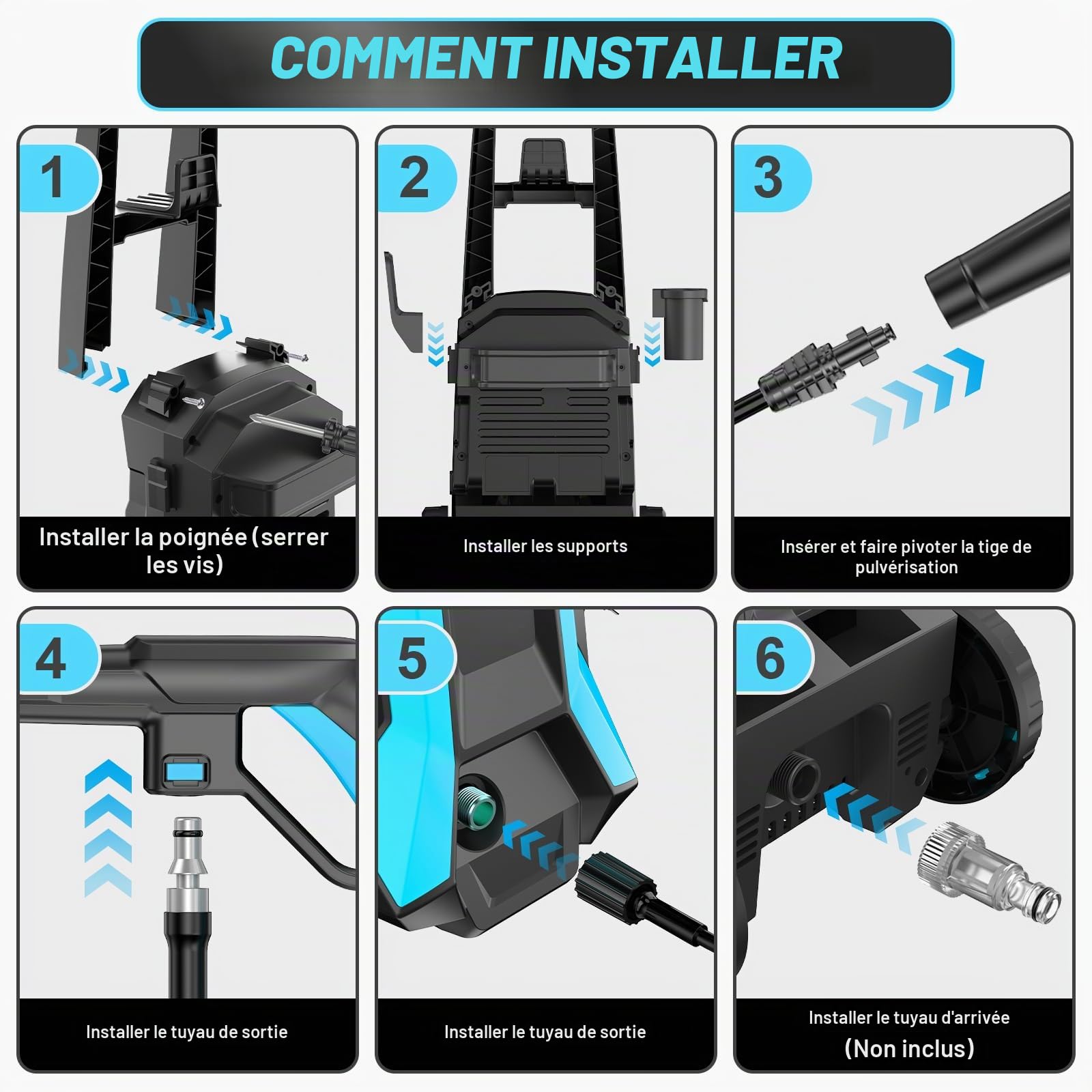 COMMENT INSTALLER

1
Installer la poignée (serrer les vis)

2
Installer les supports

3
Insérer et faire pivoter la tige de pulvérisation

4
Installer le tuyau de sortie

5
Installer le tuyau de sortie

6
Installer le tuyau d'arrivée
(Non inclus)